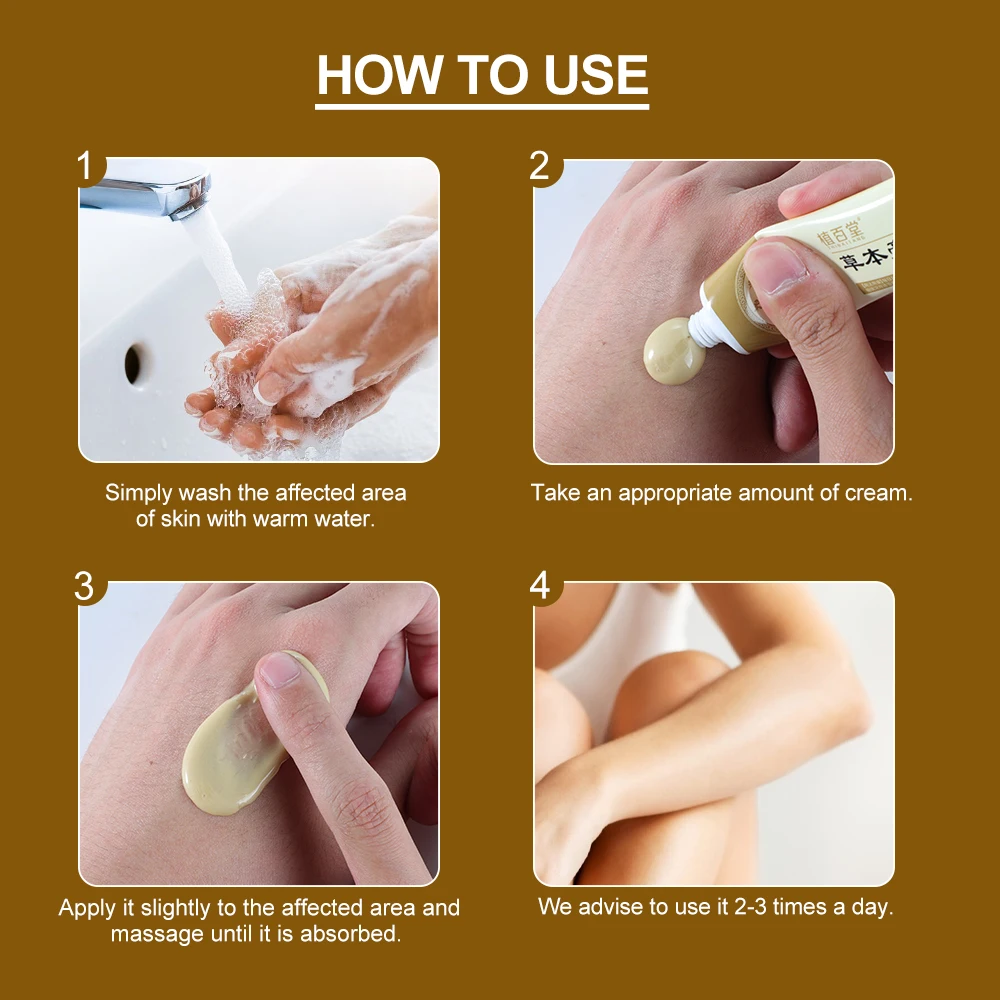 HOW TO USE

1

Simply wash the affected area of skin with warm water.

2

植百堂

草本

Take an appropriate amount of cream.

3

Apply it slightly to the affected area and massage until it is absorbed.

4

We advise to use it 2-3 times a day.