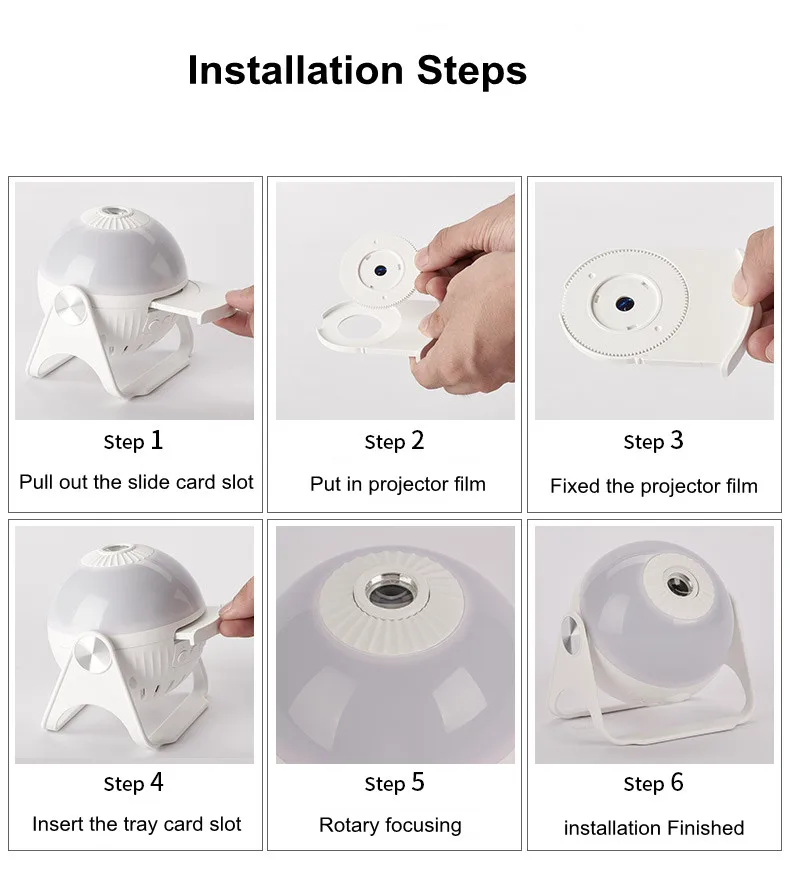 Installation Steps

Step 1
Pull out the slide card slot

Step 2
Put in projector film

Step 3
Fixed the projector film

Step 4
Insert the tray card slot

Step 5
Rotary focusing

Step 6
installation Finished