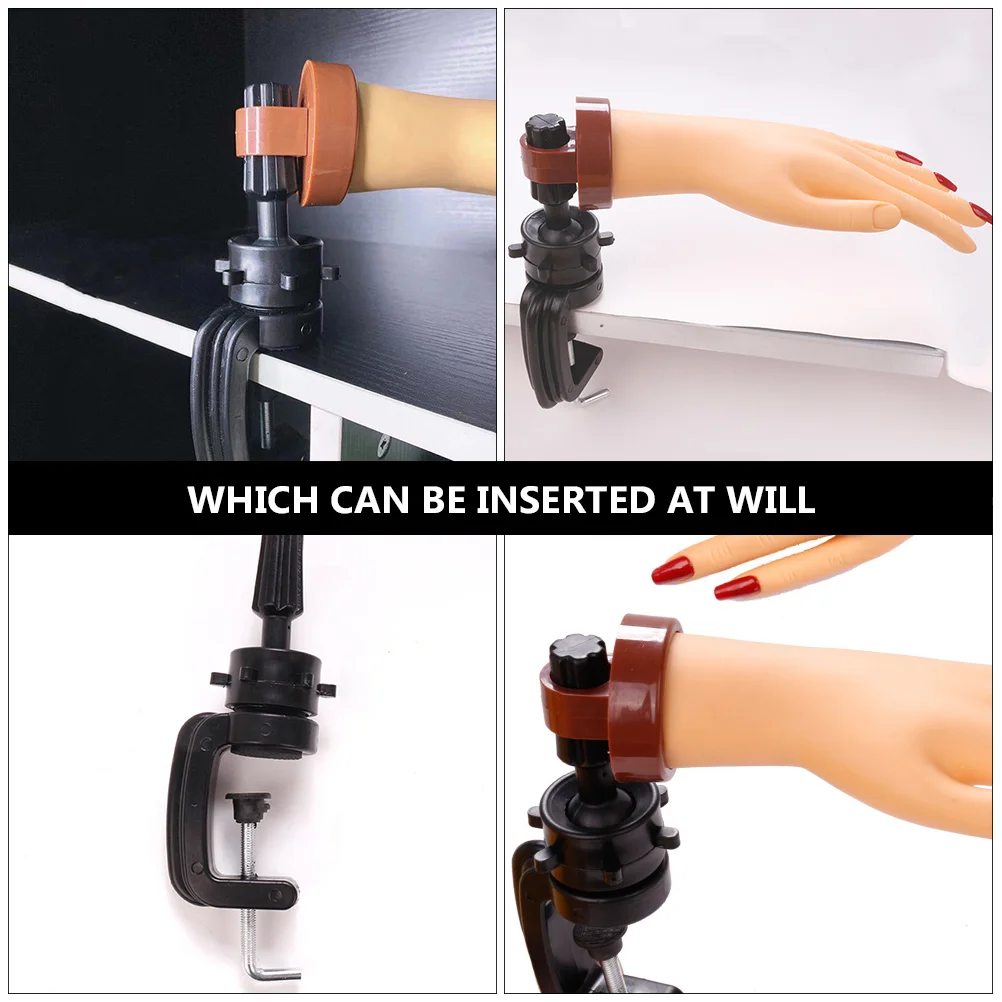 WHICH CAN BE INSERTED AT WILL