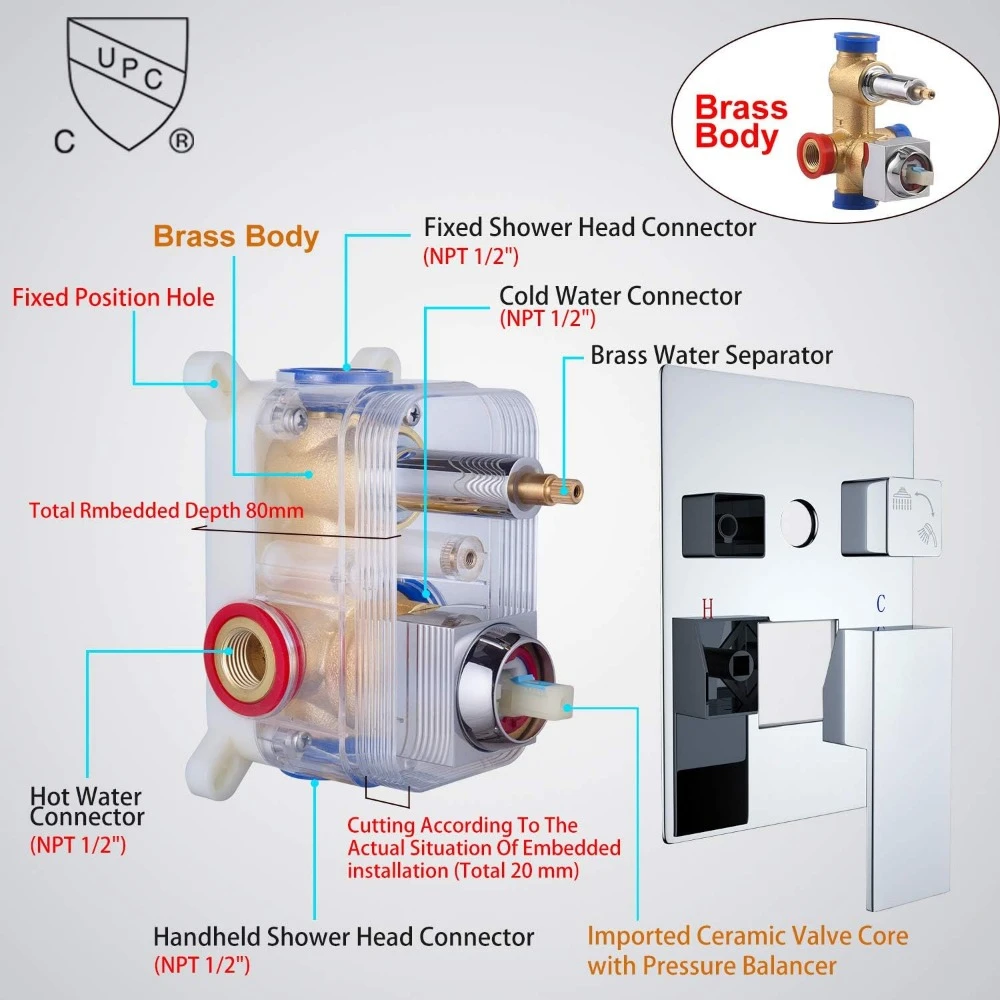 UPC
C ®

Brass Body

Brass Body

Fixed Shower Head Connector
(NPT 1/2")

Fixed Position Hole

Cold Water Connector
(NPT 1/2")

Brass Water Separator

Total Rmbedded Depth 80mm

H
C

Hot Water Connector
(NPT 1/2")

Cutting According To The Actual Situation Of Embedded installation (Total 20 mm)

Handheld Shower Head Connector
(NPT 1/2")

Imported Ceramic Valve Core with Pressure Balancer