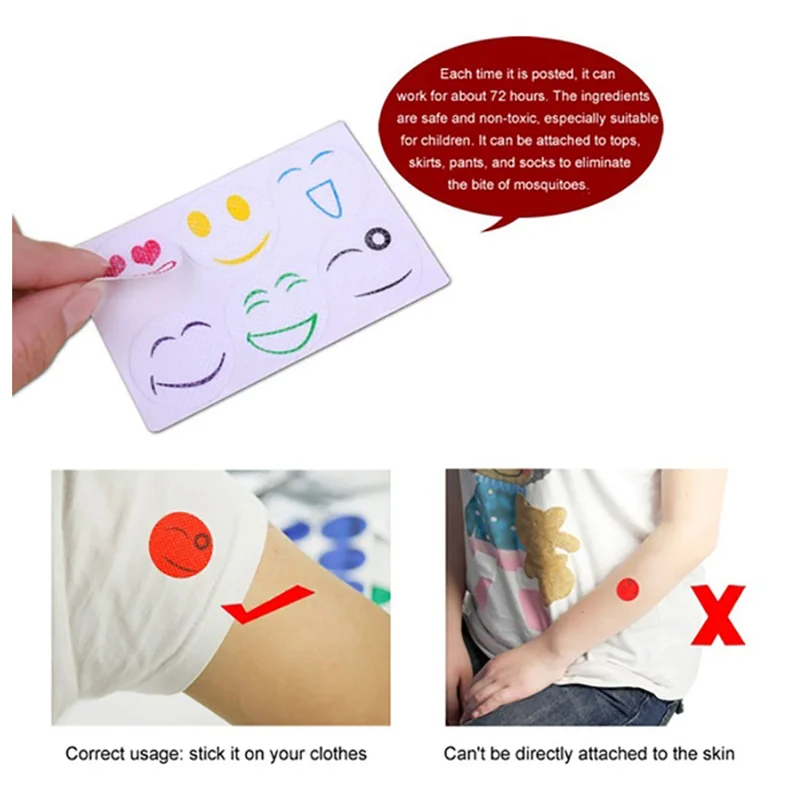 Each time it is posted, it can work for about 72 hours. The ingredients are safe and non-toxic, especially suitable for children. It can be attached to tops, skirts, pants, and socks to eliminate the bite of mosquitoes.

Correct usage: stick it on your clothes

Can't be directly attached to the skin