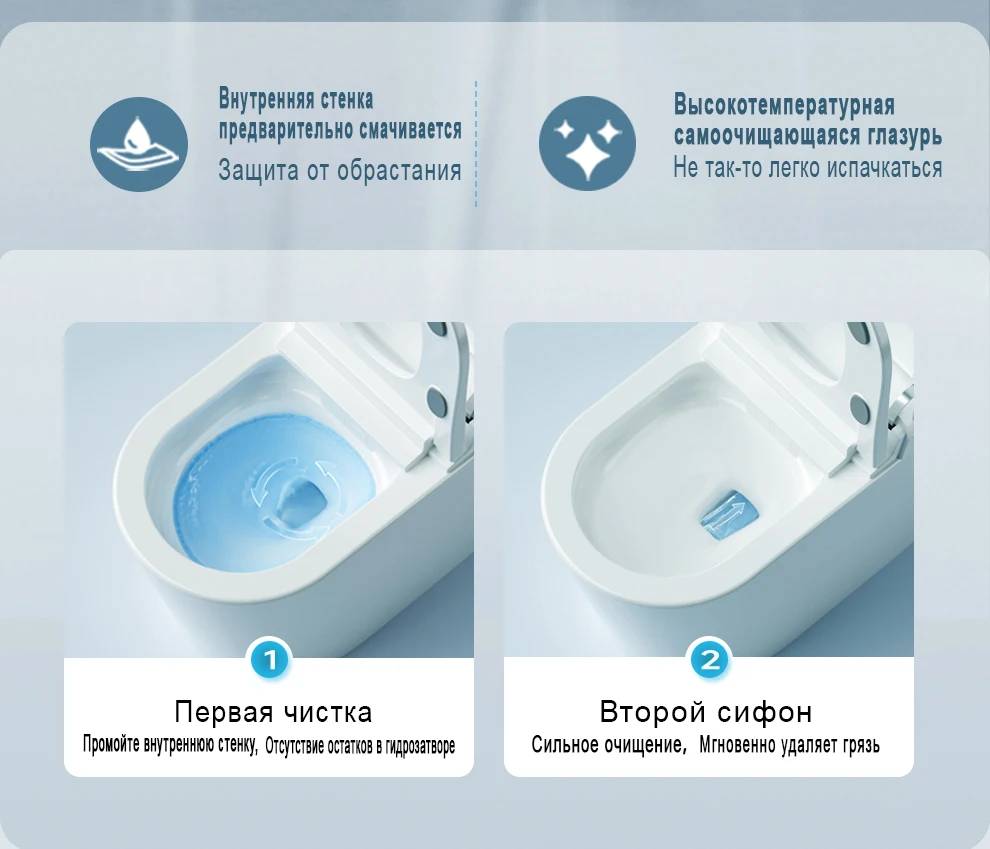 Внутренняя стенка предварительно смачивается
Защита от обрастания

Высокотемпературная самоочищающаяся глазурь
Не так-то легко испачкаться

1
Первая чистка
Промойте внутреннюю стенку, Отсутствие остатков в гидрозатворе

2
Второй сифон
Сильное очищение, Мгновенно удаляет грязь