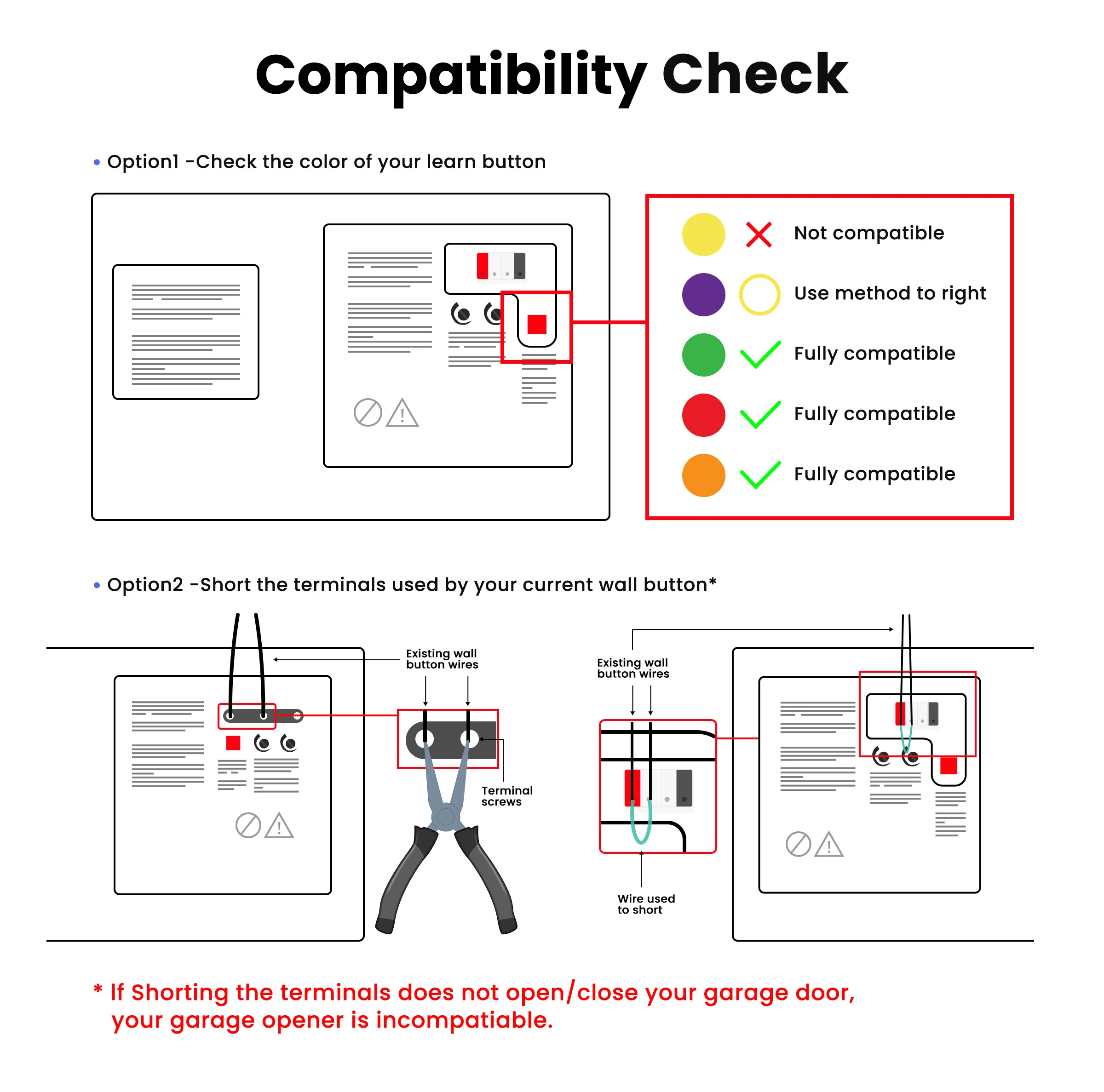 Compatibility Check

• Option1 -Check the color of your learn button

Not compatible
Use method to right
Fully compatible
Fully compatible
Fully compatible

• Option2 -Short the terminals used by your current wall button*

Existing wall button wires

Terminal screws

Existing wall button wires

Wire used to short

* If Shorting the terminals does not open/close your garage door, your garage opener is incompatiable.