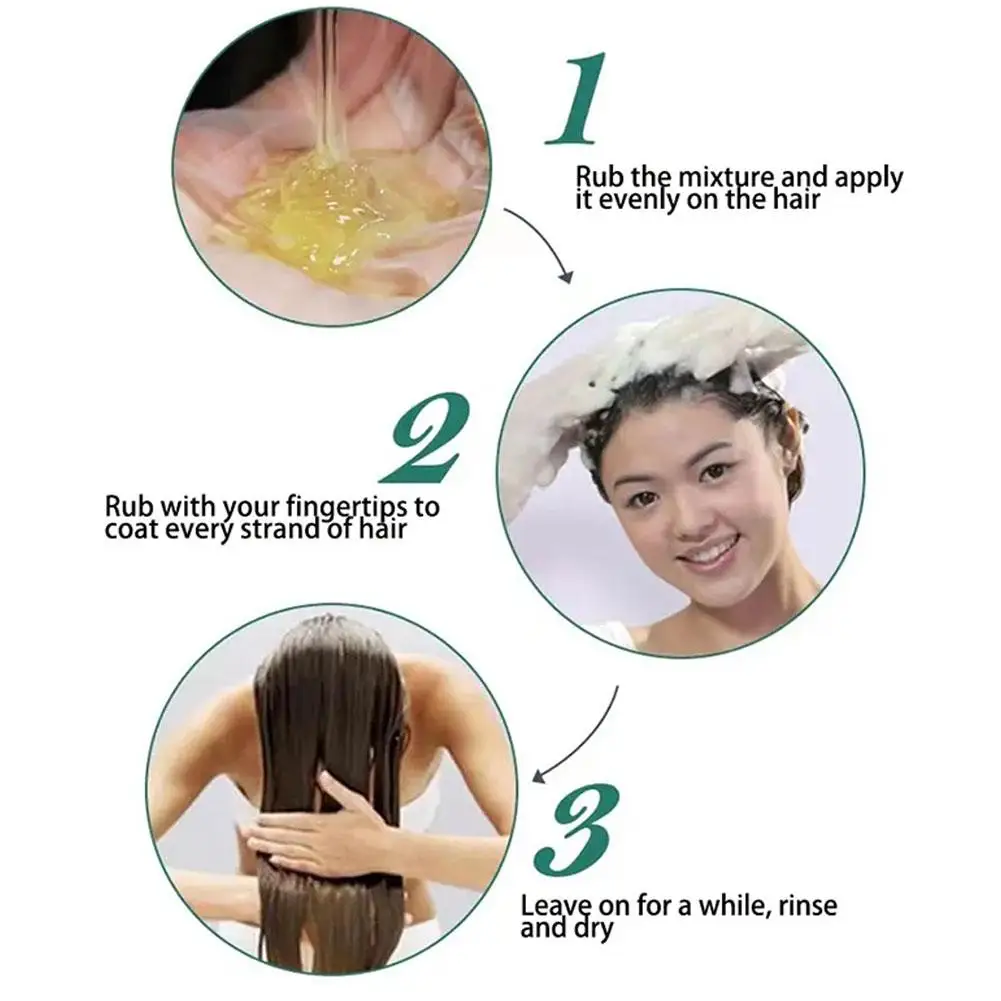 1

Rub the mixture and apply it evenly on the hair

2

Rub with your fingertips to coat every strand of hair

3

Leave on for a while, rinse and dry