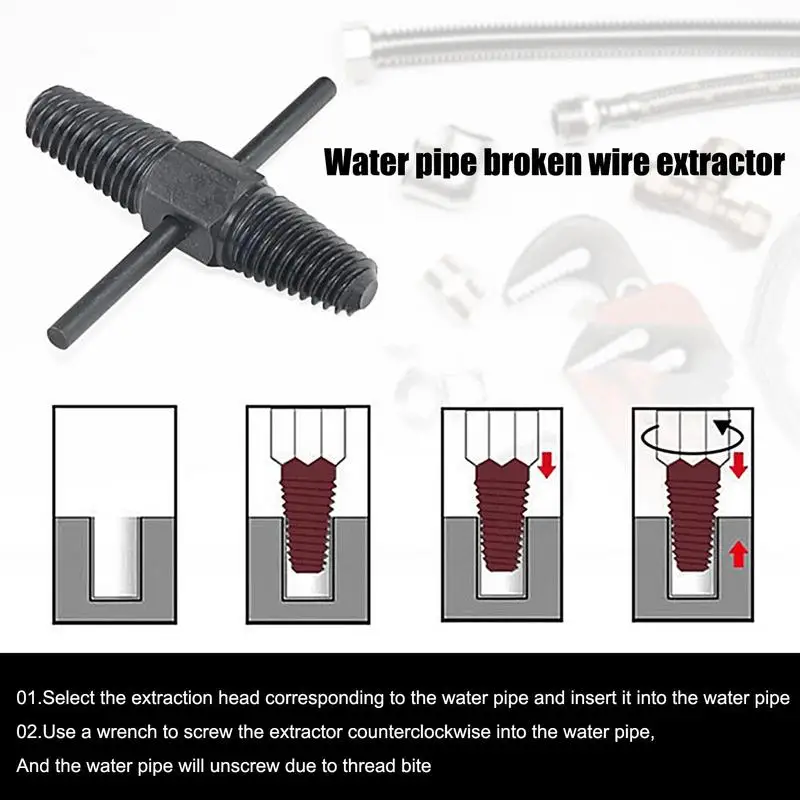 Water pipe broken wire extractor

01.Select the extraction head corresponding to the water pipe and insert it into the water pipe

02.Use a wrench to screw the extractor counterclockwise into the water pipe,
And the water pipe will unscrew due to thread bite