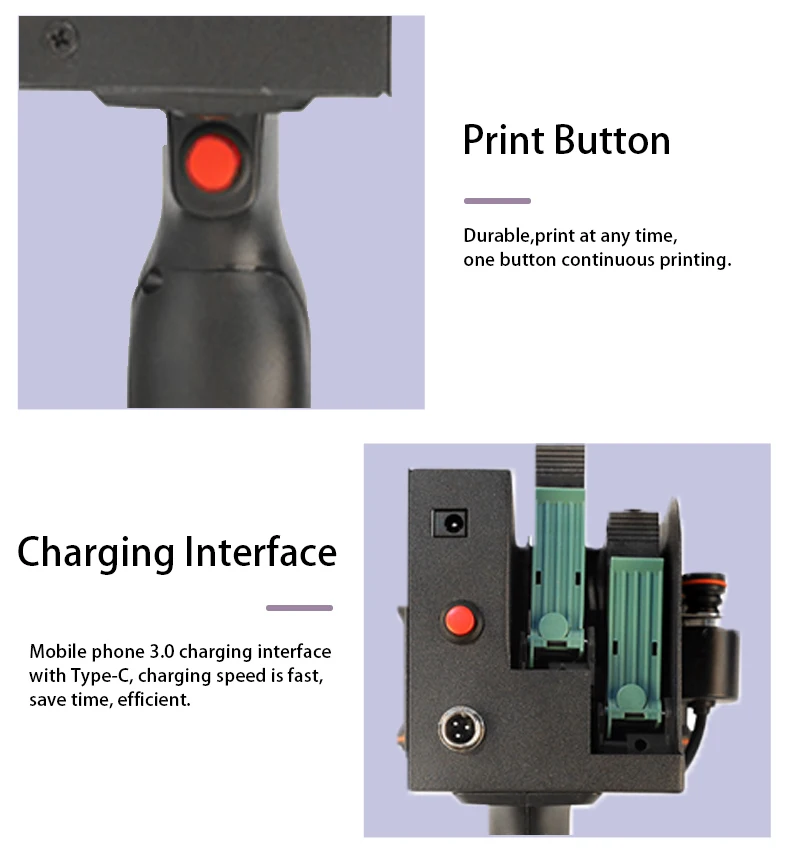 Print Button

Durable,print at any time, one button continuous printing.

Charging Interface

Mobile phone 3.0 charging interface with Type-C, charging speed is fast, save time, efficient.