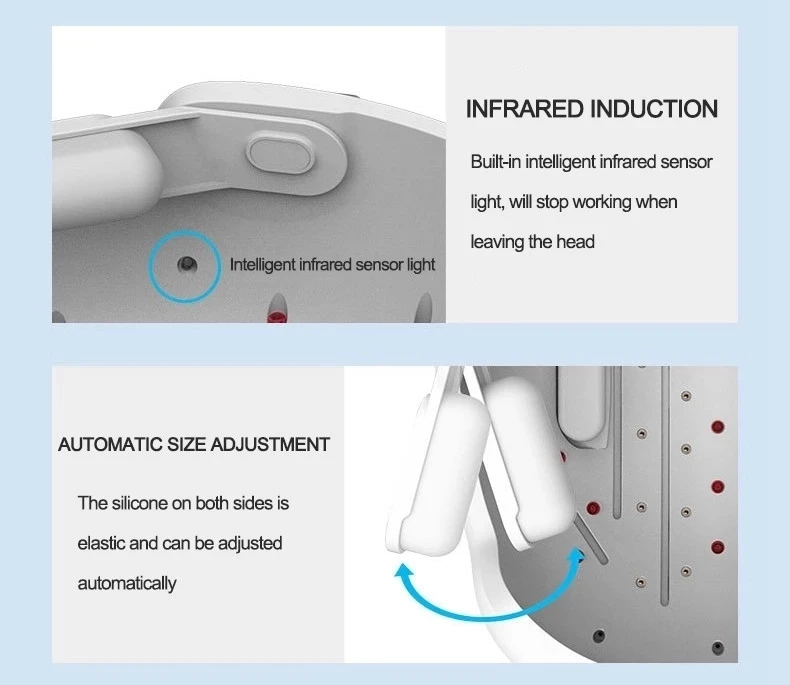 Intelligent infrared sensor light

INFRARED INDUCTION

Built-in intelligent infrared sensor light, will stop working when leaving the head

AUTOMATIC SIZE ADJUSTMENT

The silicone on both sides is elastic and can be adjusted automatically