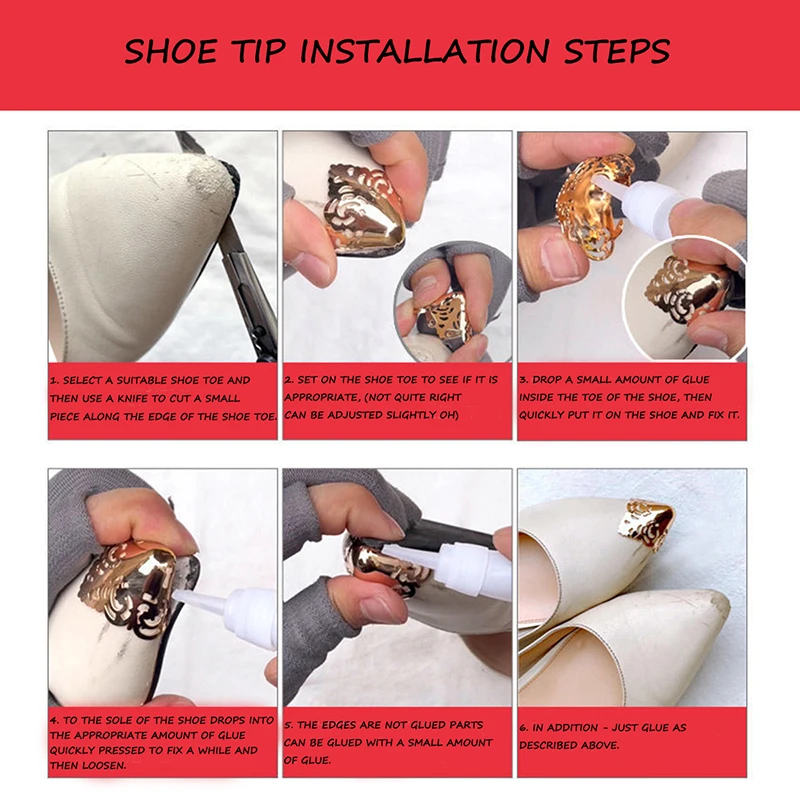 SHOE TIP INSTALLATION STEPS

1. SELECT A SUITABLE SHOE TOE AND THEN USE A KNIFE TO CUT A SMALL PIECE ALONG THE EDGE OF THE SHOE TOE.

2. SET ON THE SHOE TOE TO SEE IF IT IS APPROPRIATE, (NOT QUITE RIGHT CAN BE ADJUSTED SLIGHTLY OH)

3. DROP A SMALL AMOUNT OF GLUE INSIDE THE TOE OF THE SHOE, THEN QUICKLY PUT IT ON THE SHOE AND FIX IT.

4. TO THE SOLE OF THE SHOE DROPS INTO THE APPROPRIATE AMOUNT OF GLUE QUICKLY PRESSED TO FIX A WHILE AND THEN LOOSEN.

5. THE EDGES ARE NOT GLUED PARTS CAN BE GLUED WITH A SMALL AMOUNT OF GLUE.

6. IN ADDITION - JUST GLUE AS DESCRIBED ABOVE.