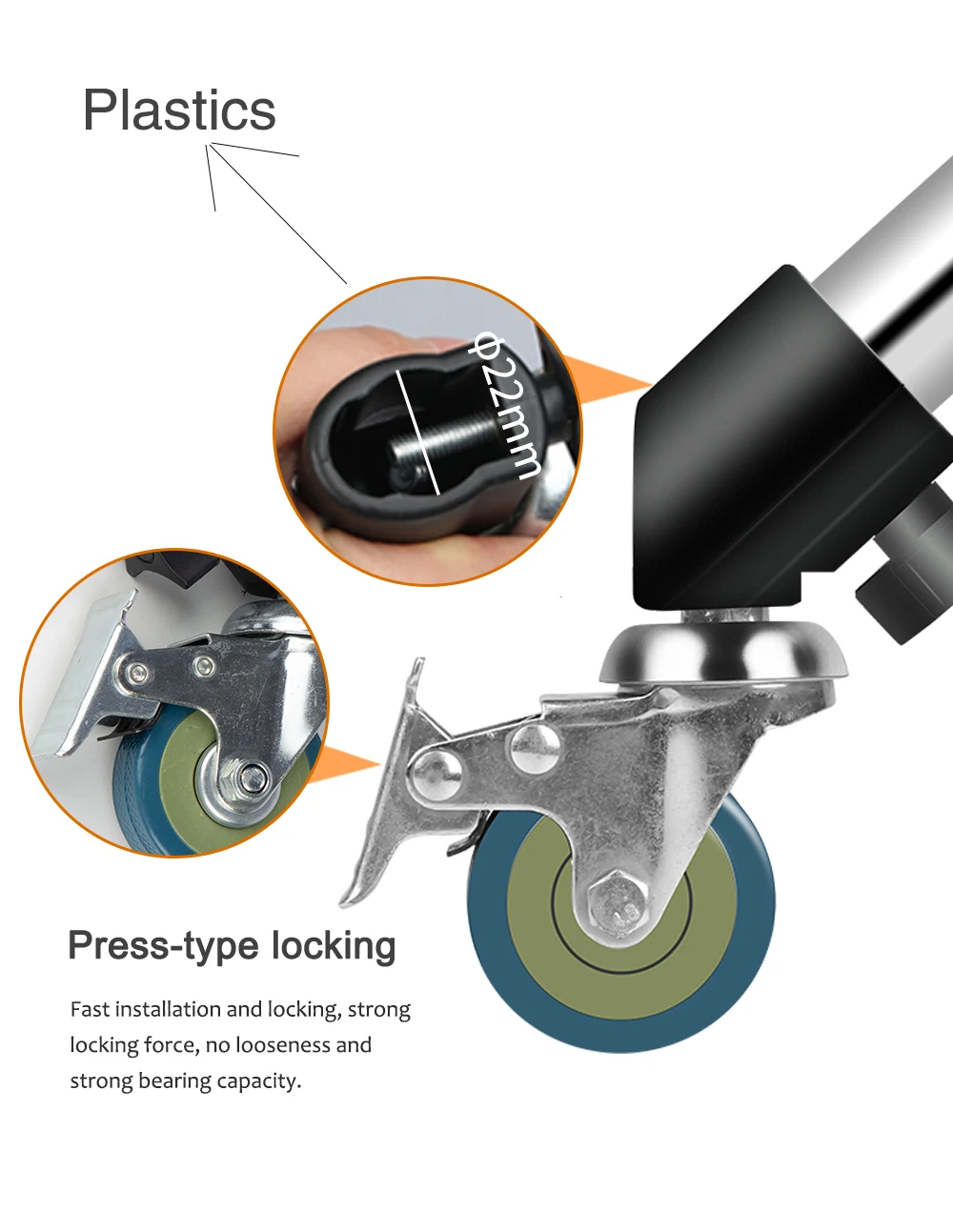 Plastics

φ22mm

Press-type locking

Fast installation and locking, strong locking force, no looseness and strong bearing capacity.