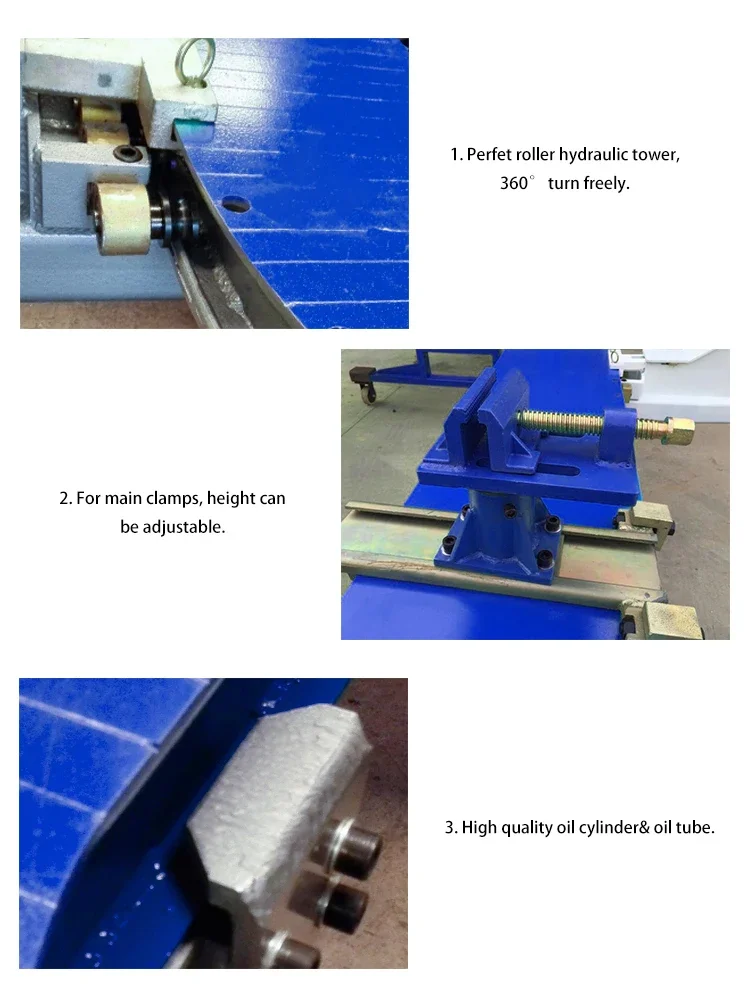 1. Perfet roller hydraulic tower, 360° turn freely.

2. For main clamps, height can be adjustable.

3. High quality oil cylinder& oil tube.