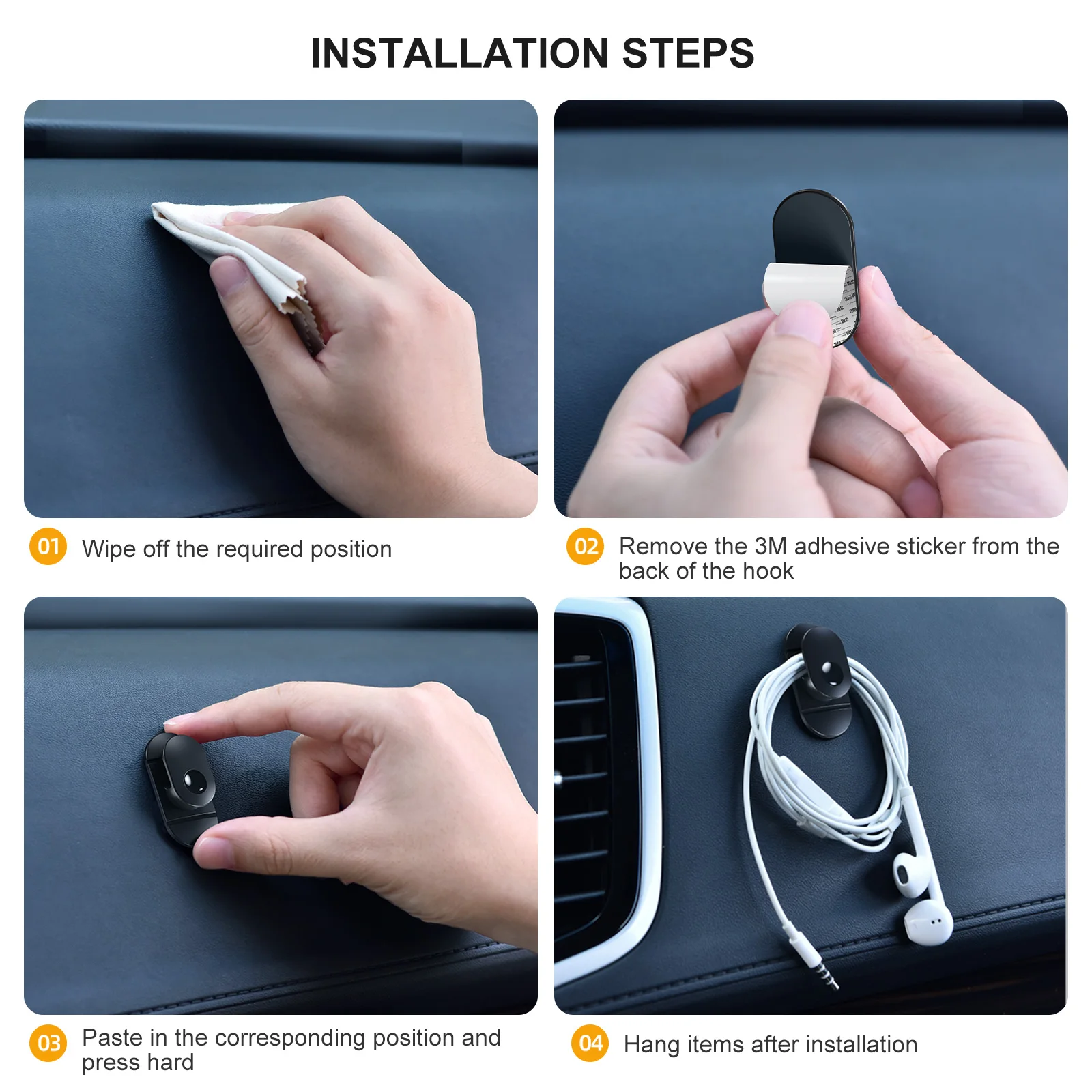 INSTALLATION STEPS

01 Wipe off the required position

02 Remove the 3M adhesive sticker from the back of the hook

03 Paste in the corresponding position and press hard

04 Hang items after installation