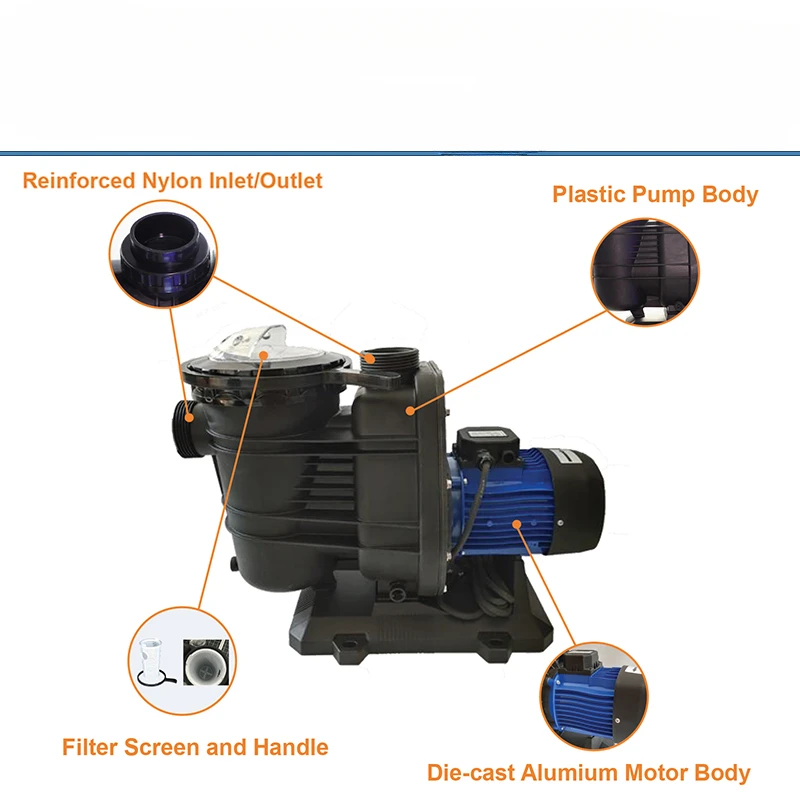 Reinforced Nylon Inlet/Outlet

Plastic Pump Body

Filter Screen and Handle

Die-cast Alumium Motor Body