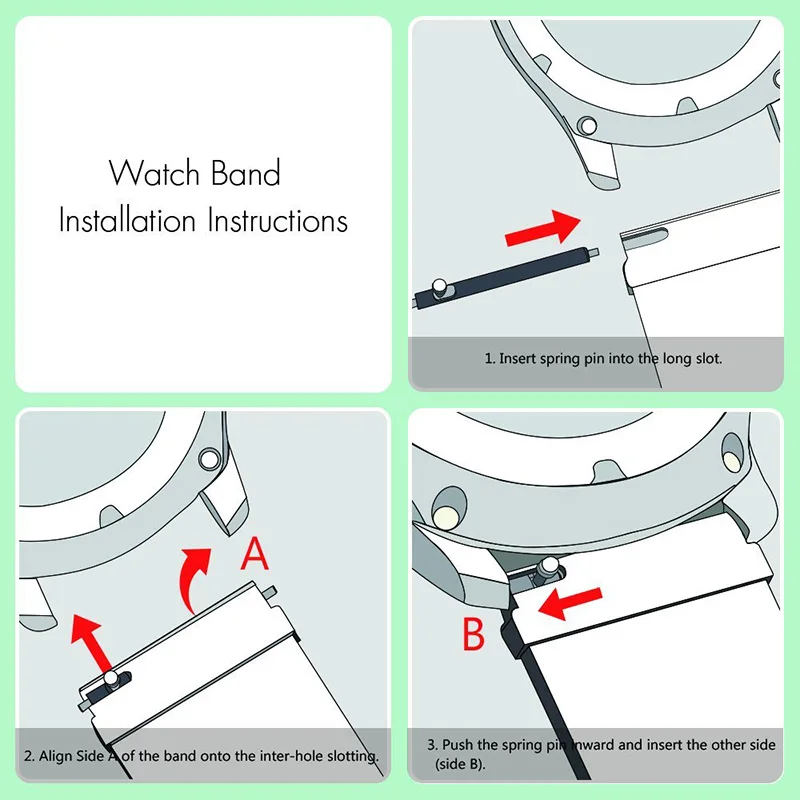 Watch Band
Installation Instructions

1. Insert spring pin into the long slot.

A

2. Align Side A of the band onto the inter-hole slotting.

B

3. Push the spring pin inward and insert the other side (side B).