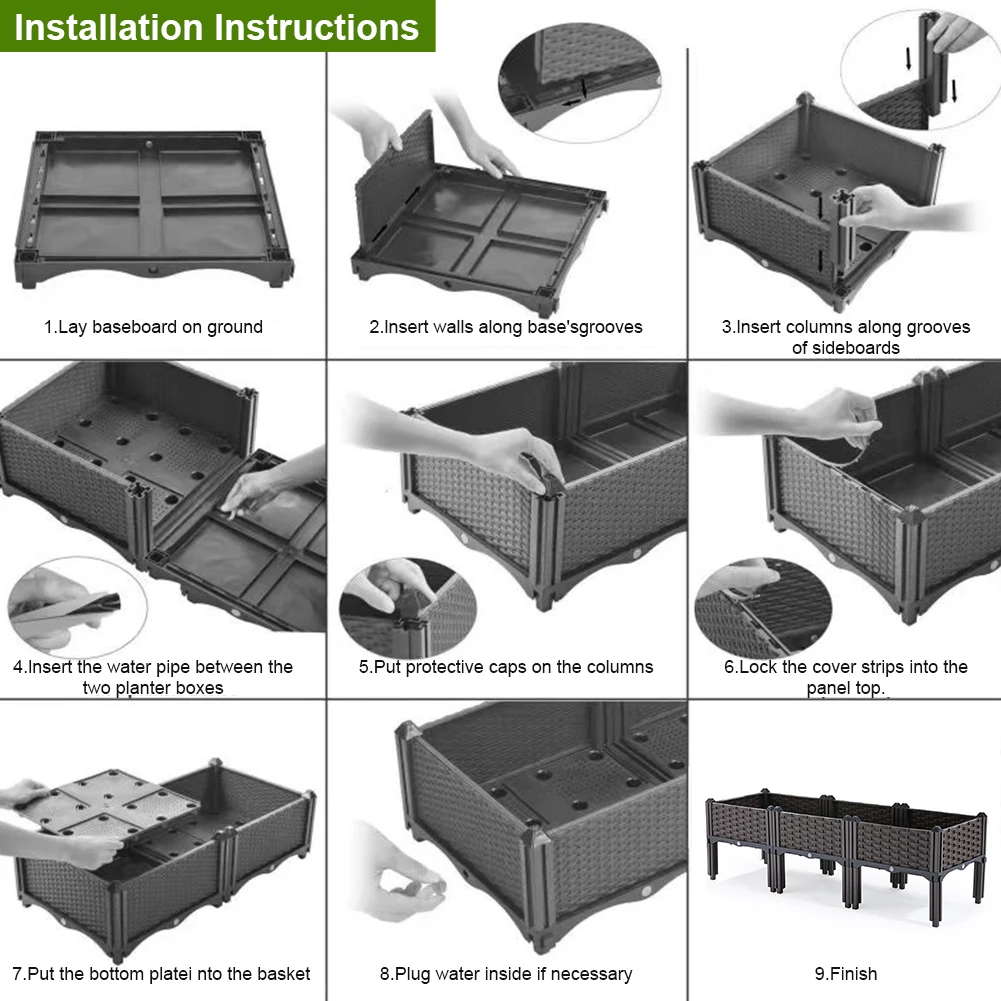 Installation Instructions

1.Lay baseboard on ground

2.Insert walls along base'sgrooves

3.Insert columns along grooves of sideboards

4.Insert the water pipe between the two planter boxes

5.Put protective caps on the columns

6.Lock the cover strips into the panel top.

7.Put the bottom platei nto the basket

8.Plug water inside if necessary

9.Finish