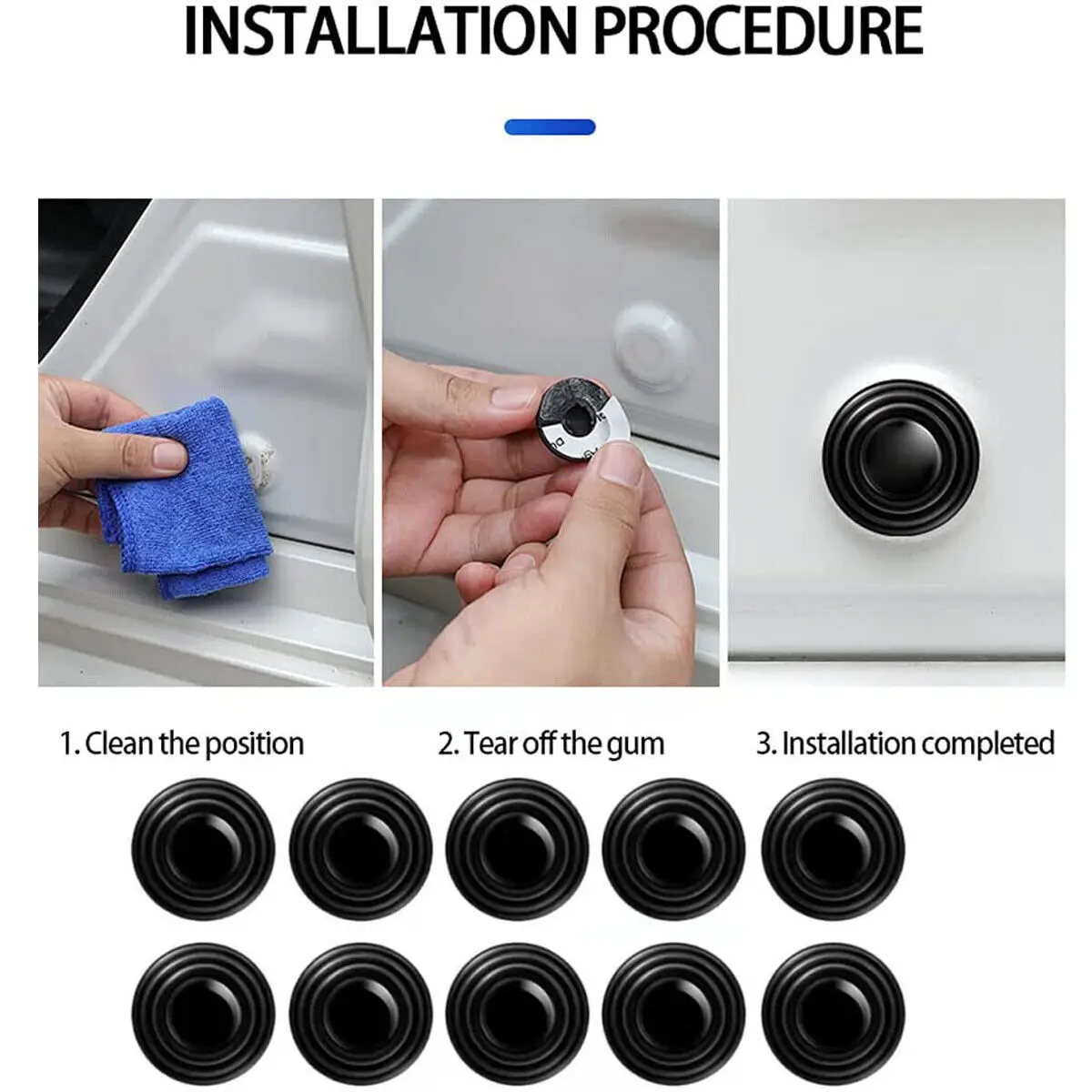 INSTALLATION PROCEDURE

1. Clean the position

2. Tear off the gum

3. Installation completed