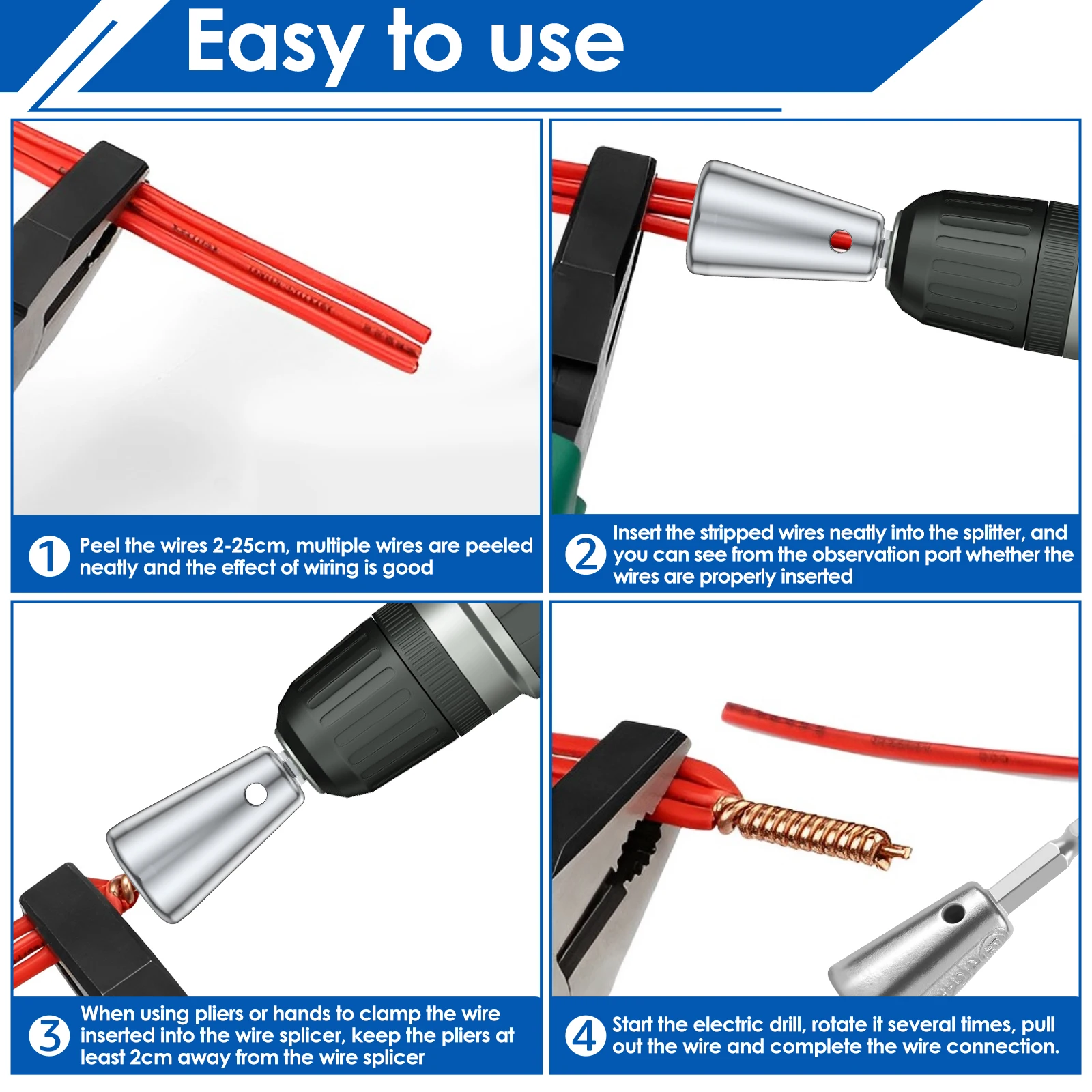 Easy to use

1 Peel the wires 2-25cm, multiple wires are peeled neatly and the effect of wiring is good

2 Insert the stripped wires neatly into the splitter, and you can see from the observation port whether the wires are properly inserted

3 When using pliers or hands to clamp the wire inserted into the wire splicer, keep the pliers at least 2cm away from the wire splicer

4 Start the electric drill, rotate it several times, pull out the wire and complete the wire connection.