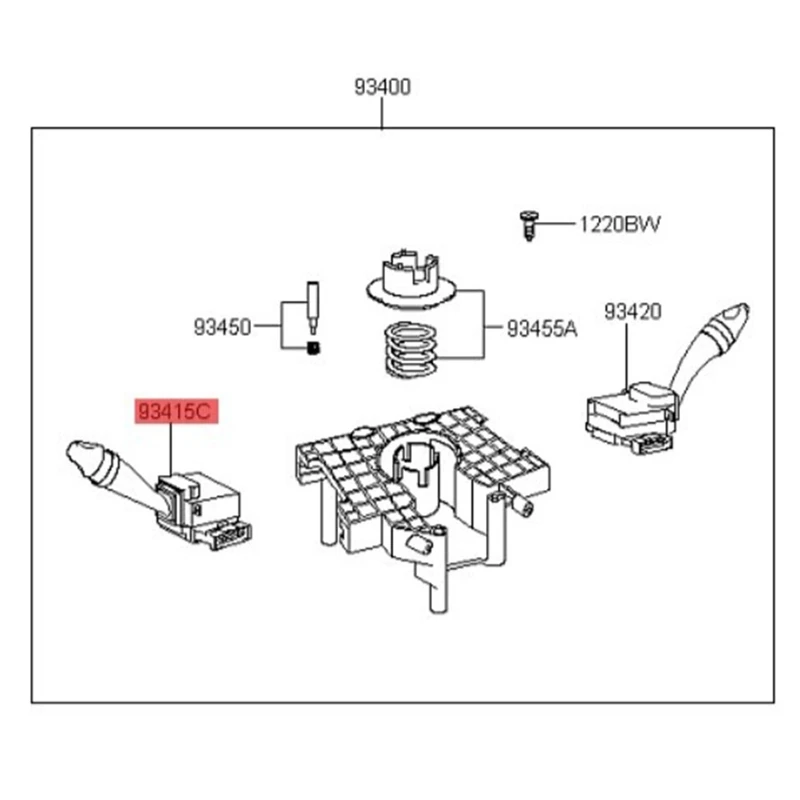 93400

1220BW

93450

93455A

93420

93415C