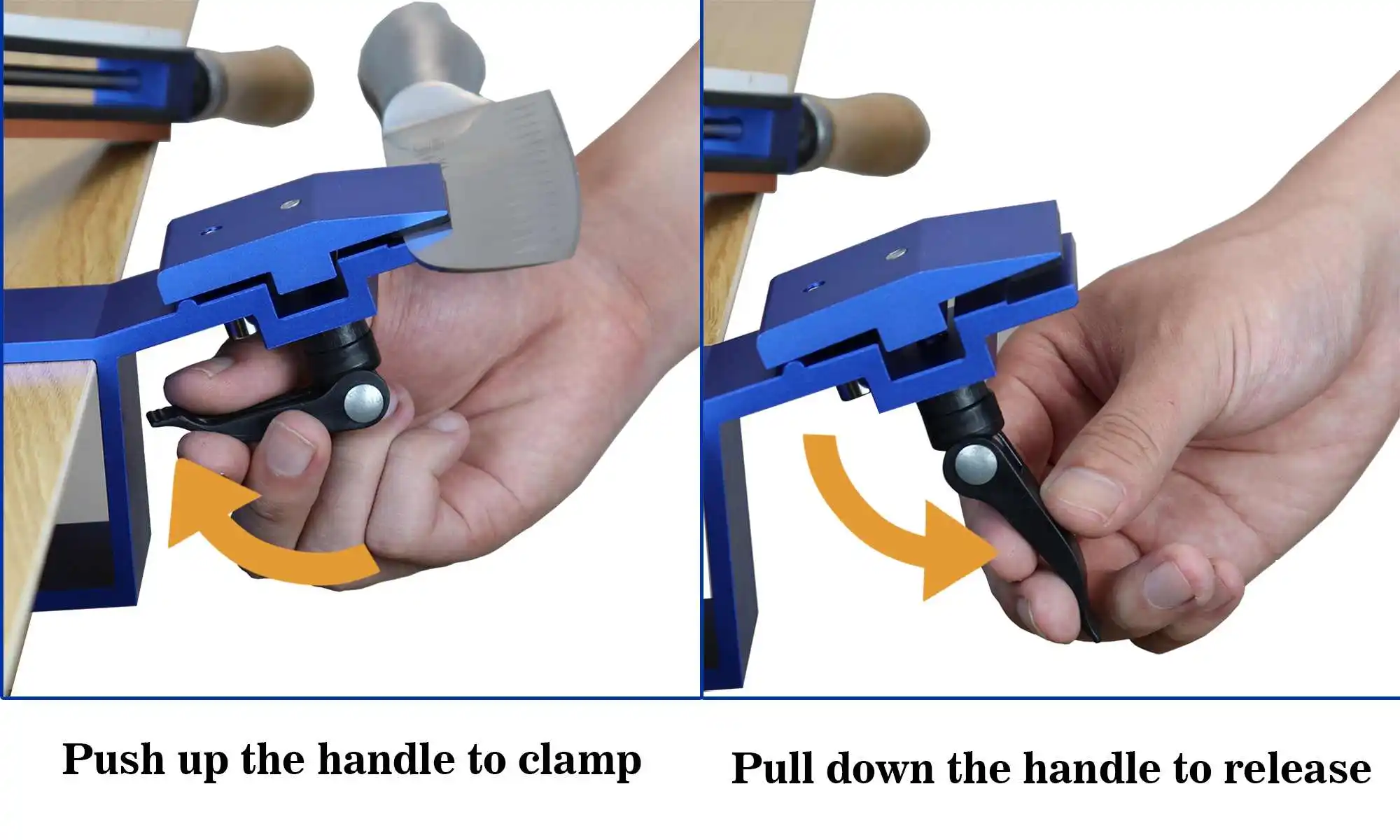 Push up the handle to clamp

Pull down the handle to release