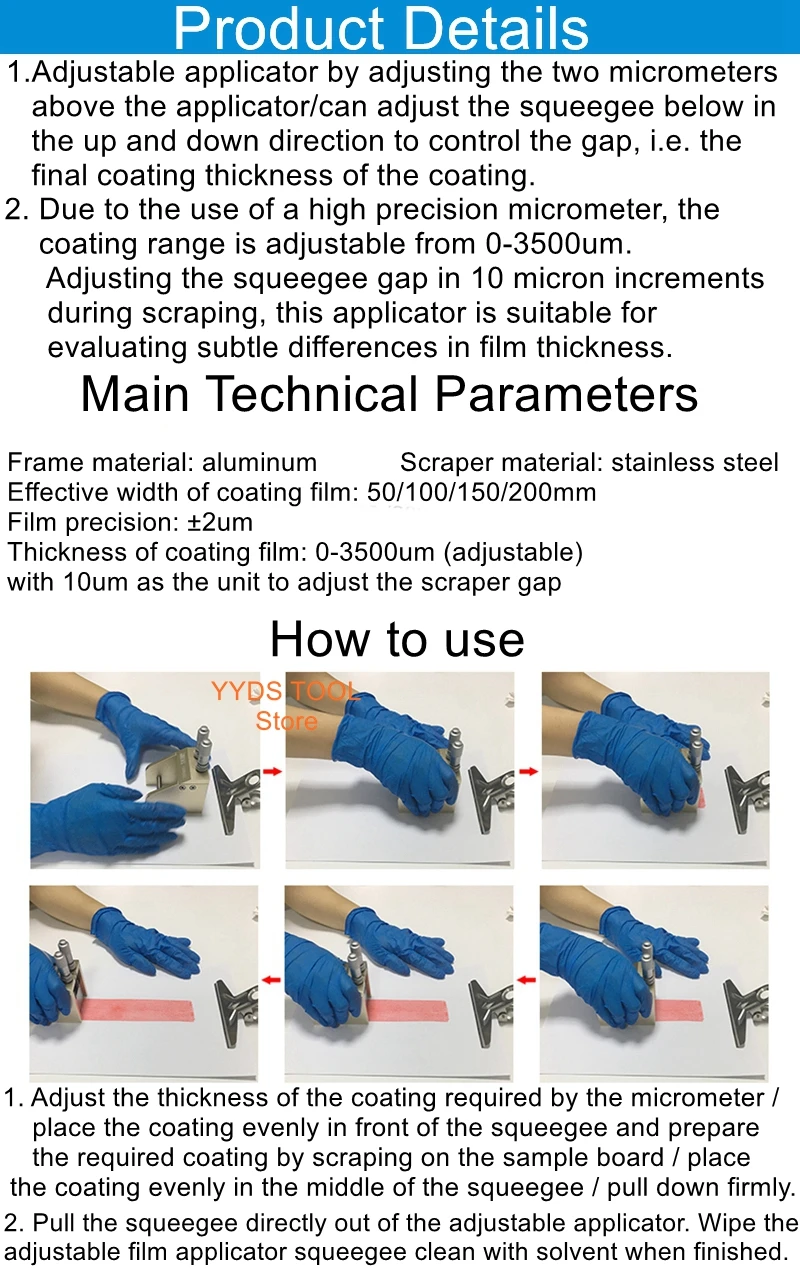 Product Details

1.Adjustable applicator by adjusting the two micrometers above the applicator/can adjust the squeegee below in the up and down direction to control the gap, i.e. the final coating thickness of the coating.

2. Due to the use of a high precision micrometer, the coating range is adjustable from 0-3500um. Adjusting the squeegee gap in 10 micron increments during scraping, this applicator is suitable for evaluating subtle differences in film thickness.

Main Technical Parameters

Frame material: aluminum
Scraper material: stainless steel
Effective width of coating film: 50/100/150/200mm
Film precision: ±2um
Thickness of coating film: 0-3500um (adjustable) with 10um as the unit to adjust the scraper gap

How to use

YYDS TOOL Store

1. Adjust the thickness of the coating required by the micrometer / place the coating evenly in front of the squeegee and prepare the required coating by scraping on the sample board / place the coating evenly in the middle of the squeegee / pull down firmly.

2. Pull the squeegee directly out of the adjustable applicator. Wipe the adjustable film applicator squeegee clean with solvent when finished.