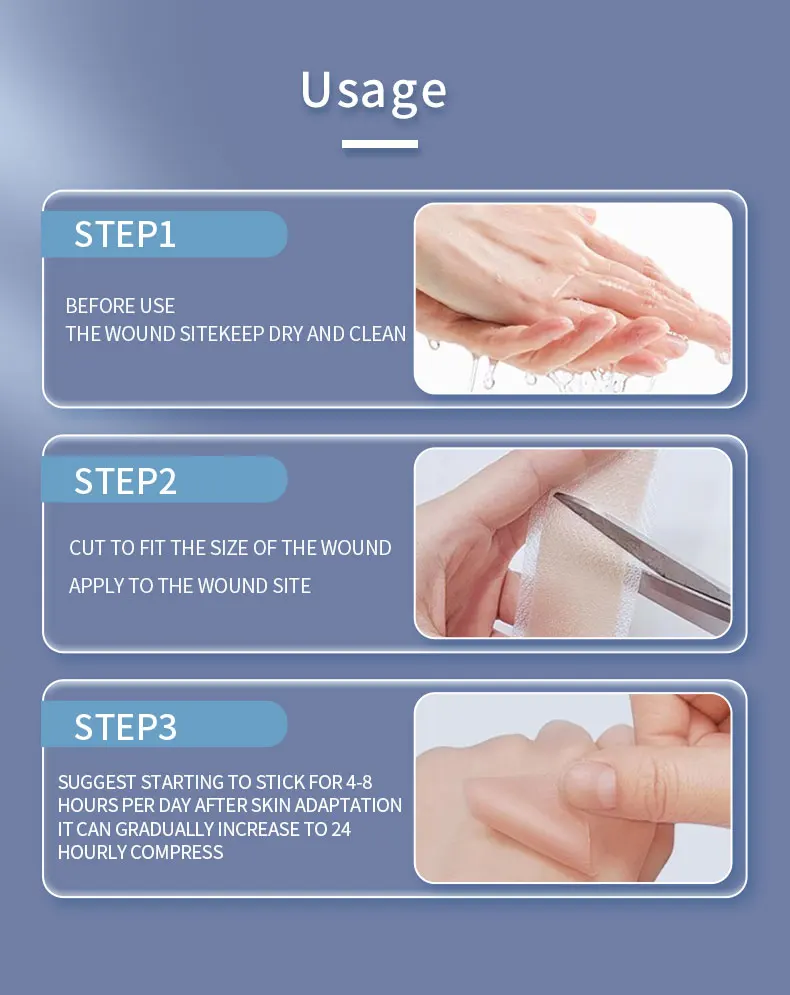 Usage

STEP1

BEFORE USE
THE WOUND SITEKEEP DRY AND CLEAN

STEP2

CUT TO FIT THE SIZE OF THE WOUND

APPLY TO THE WOUND SITE

STEP3

SUGGEST STARTING TO STICK FOR 4-8 HOURS PER DAY AFTER SKIN ADAPTATION IT CAN GRADUALLY INCREASE TO 24 HOURLY COMPRESS