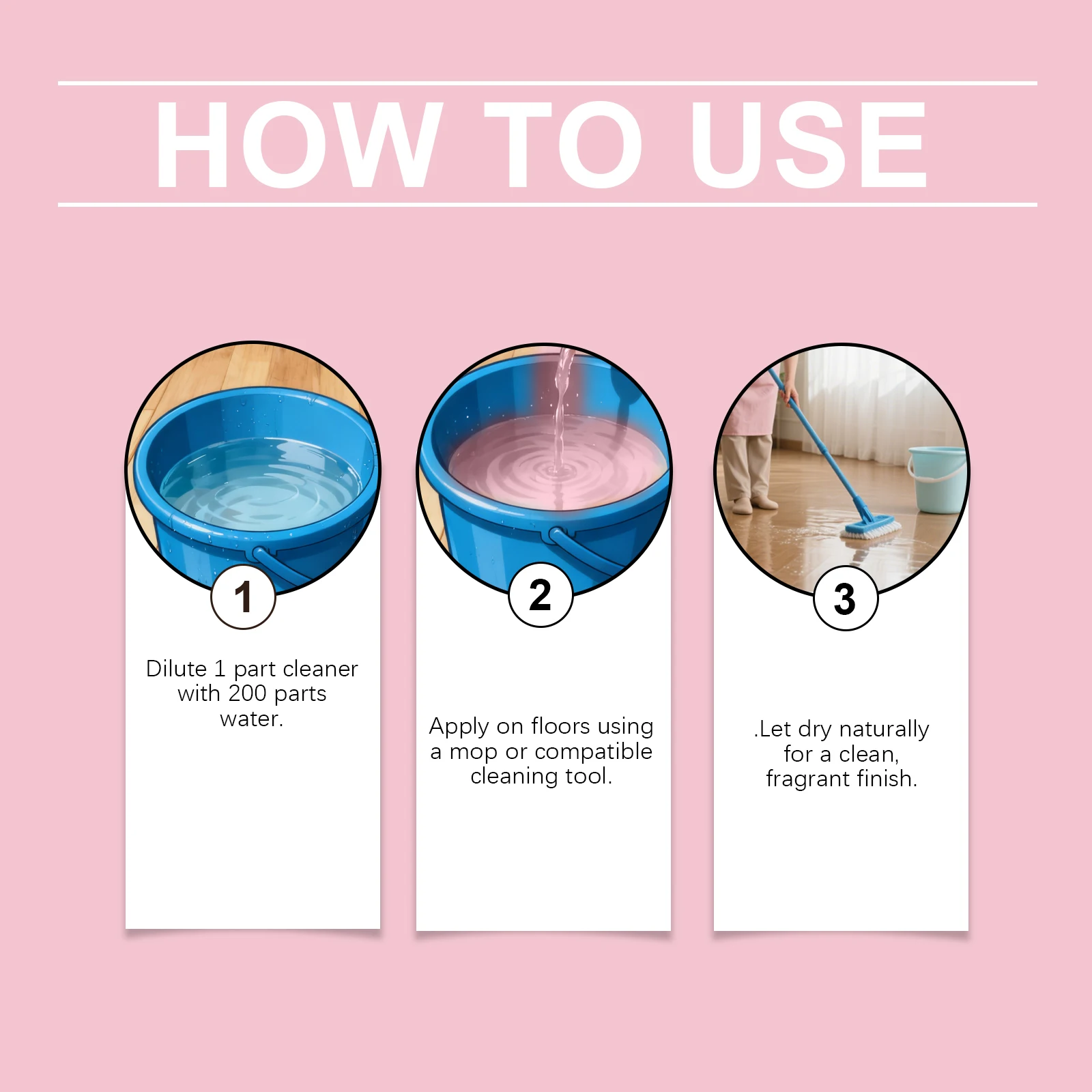 HOW TO USE

1

Dilute 1 part cleaner with 200 parts water.

2

Apply on floors using a mop or compatible cleaning tool.

3

.Let dry naturally for a clean, fragrant finish.