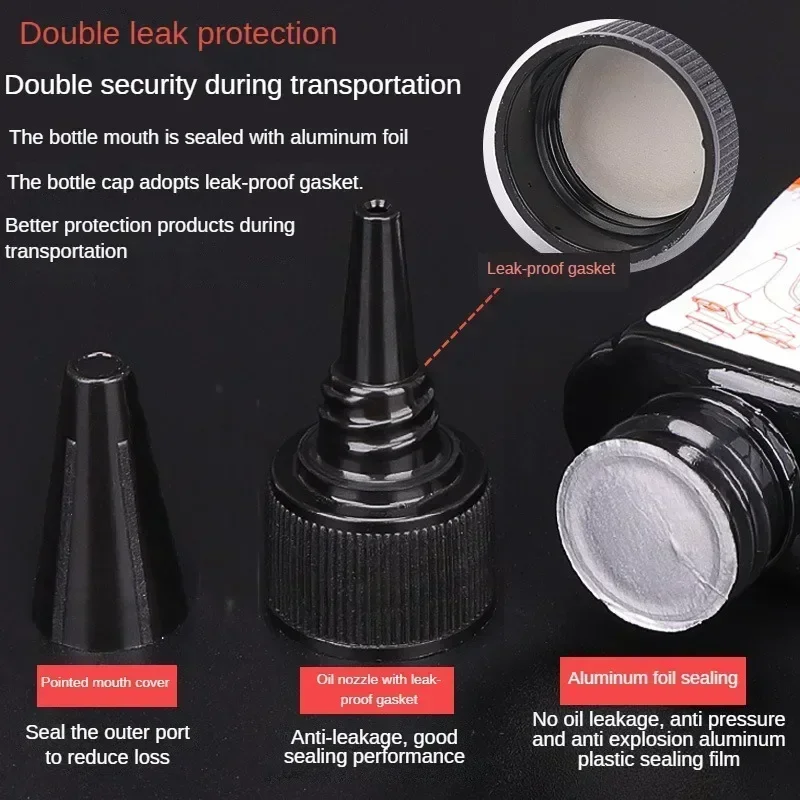 Double leak protection

Double security during transportation

The bottle mouth is sealed with aluminum foil

The bottle cap adopts leak-proof gasket.

Better protection products during transportation

Leak-proof gasket

Pointed mouth cover

Seal the outer port to reduce loss

Oil nozzle with leak-proof gasket

Anti-leakage, good sealing performance

Aluminum foil sealing

No oil leakage, anti pressure and anti explosion aluminum plastic sealing film