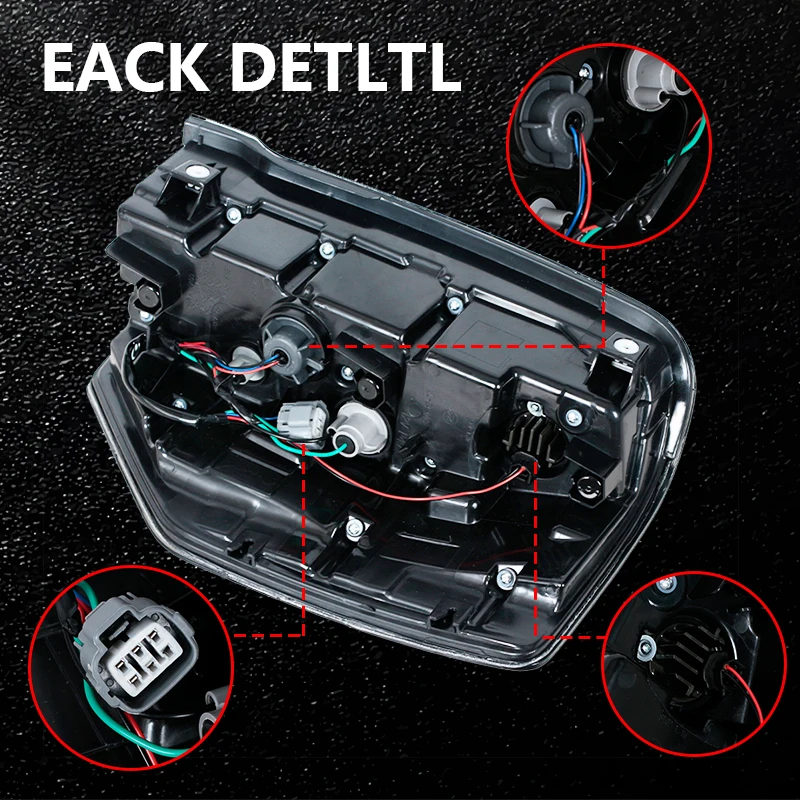 EACK DETLTL