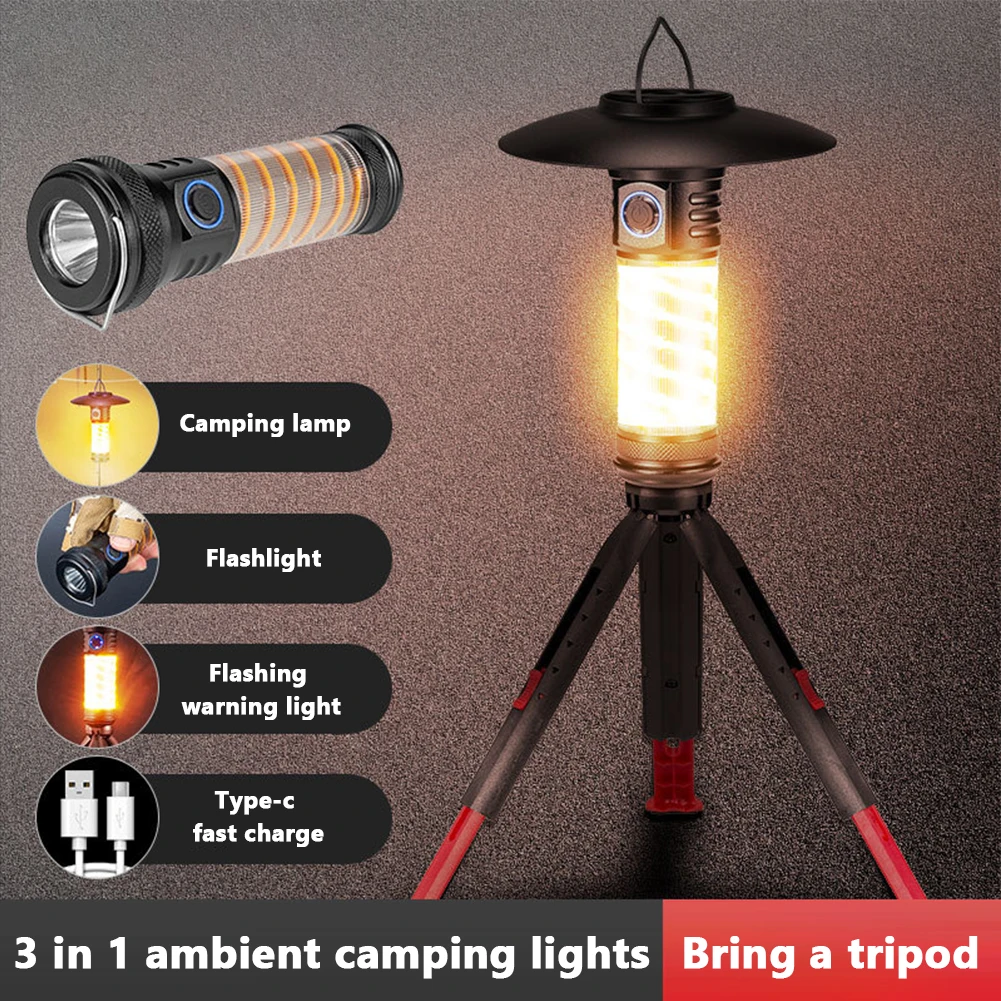 Camping lamp

Flashlight

Flashing warning light

Type-c fast charge

3 in 1 ambient camping lights

Bring a tripod