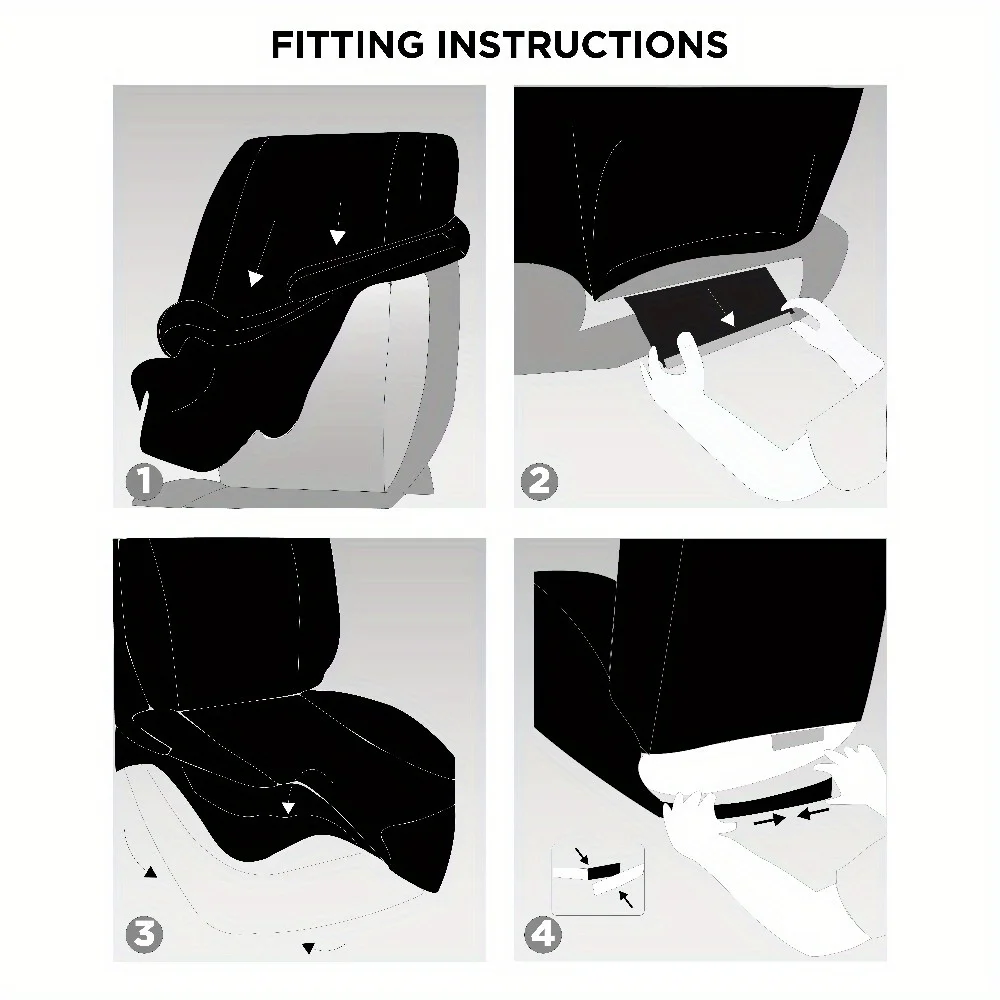 FITTING INSTRUCTIONS

1

2

3

4