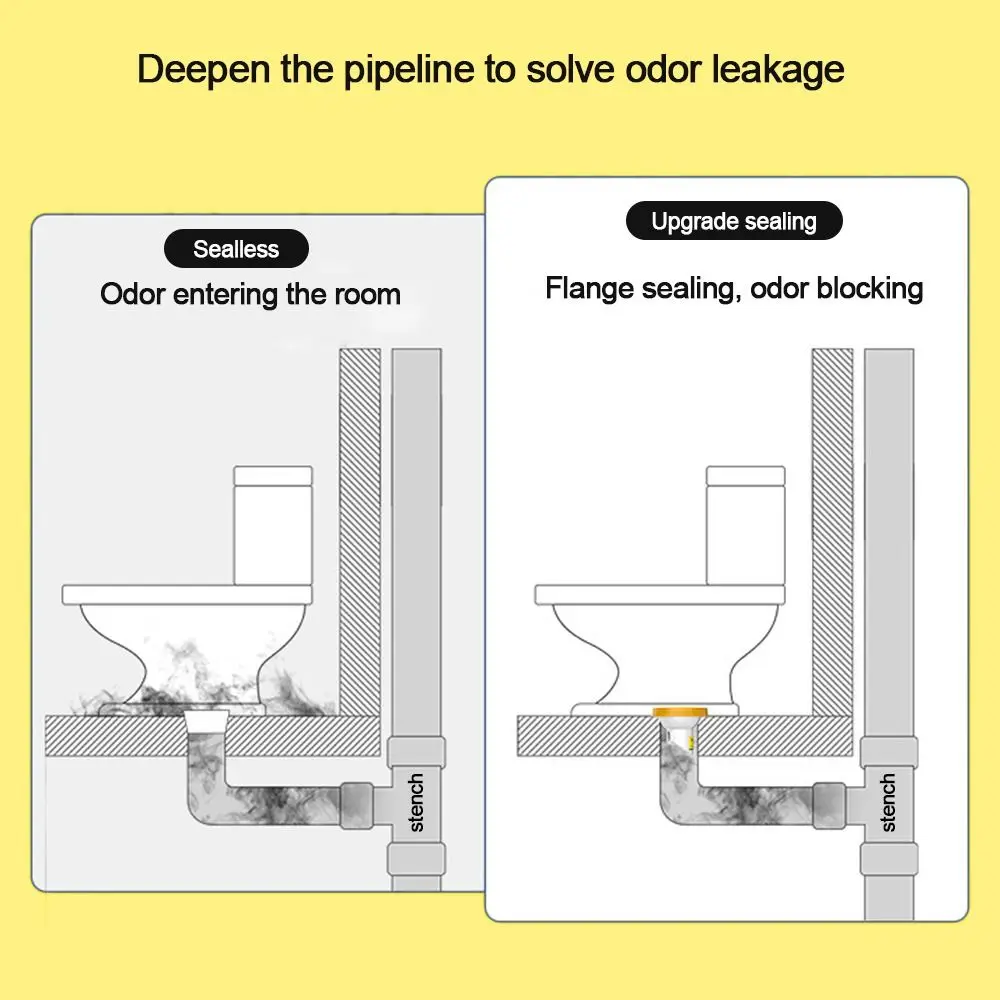 Deepen the pipeline to solve odor leakage

Sealless

Odor entering the room

stench

Upgrade sealing

Flange sealing, odor blocking

stench