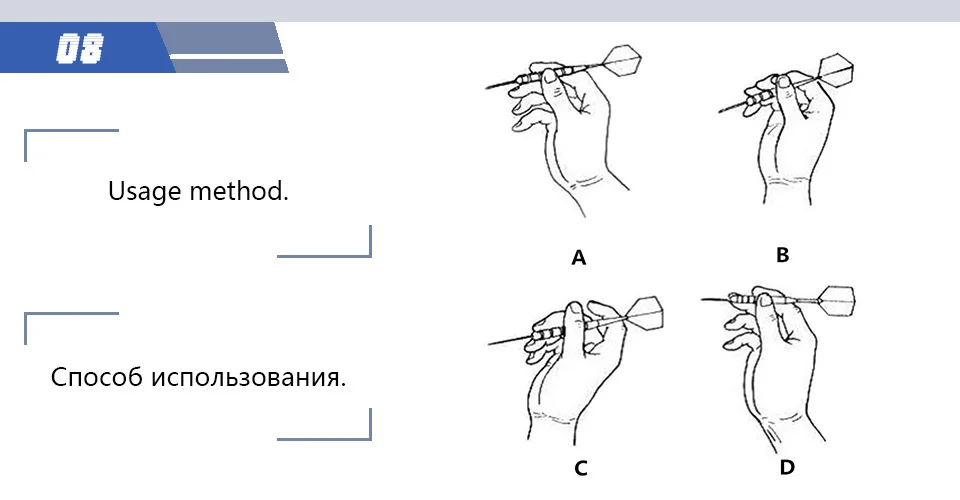 08

Usage method.

Способ использования.

A

B

C

D