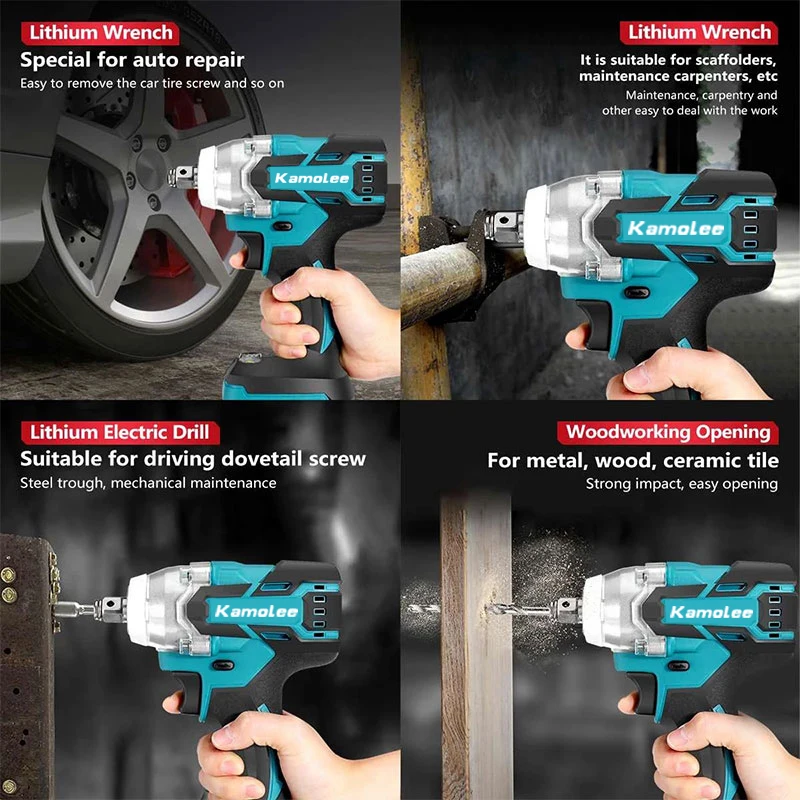 Lithium Wrench
Special for auto repair
Easy to remove the car tire screw and so on

Kamolee

Lithium Wrench
It is suitable for scaffolders, maintenance carpenters, etc
Maintenance, carpentry and other easy to deal with the work

Kamolee

Lithium Electric Drill
Suitable for driving dovetail screw
Steel trough, mechanical maintenance

Kamolee

Woodworking Opening
For metal, wood, ceramic tile
Strong impact, easy opening

Kamolee