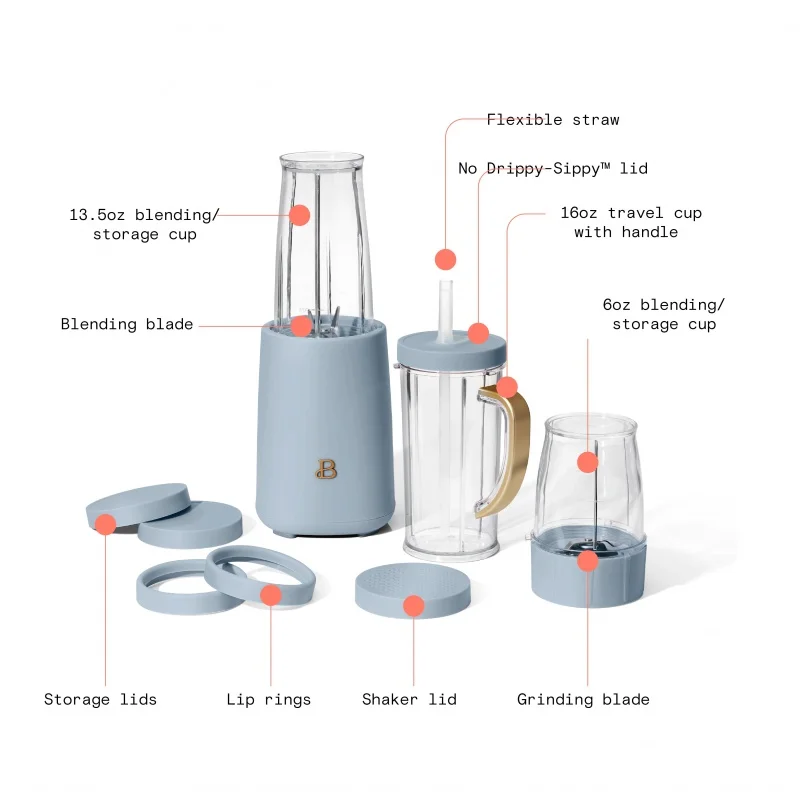 Flexible straw

No Drippy-Sippy™ lid

13.5oz blending/ storage cup

16oz travel cup with handle

6oz blending/ storage cup

Blending blade

B

Storage lids

Lip rings

Shaker lid

Grinding blade