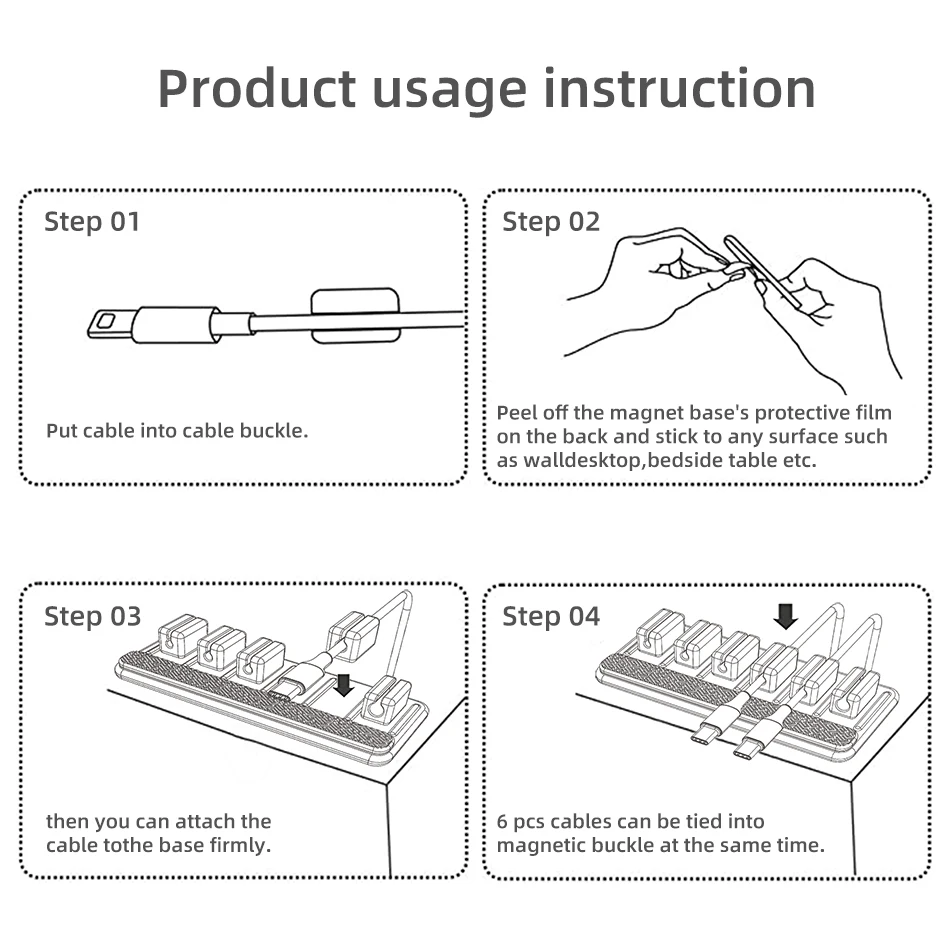 Product usage instruction

Step 01

Put cable into cable buckle.

Step 02

Peel off the magnet base's protective film on the back and stick to any surface such as walldesktop,bedside table etc.

Step 03

then you can attach the cable tothe base firmly.

Step 04

6 pcs cables can be tied into magnetic buckle at the same time.