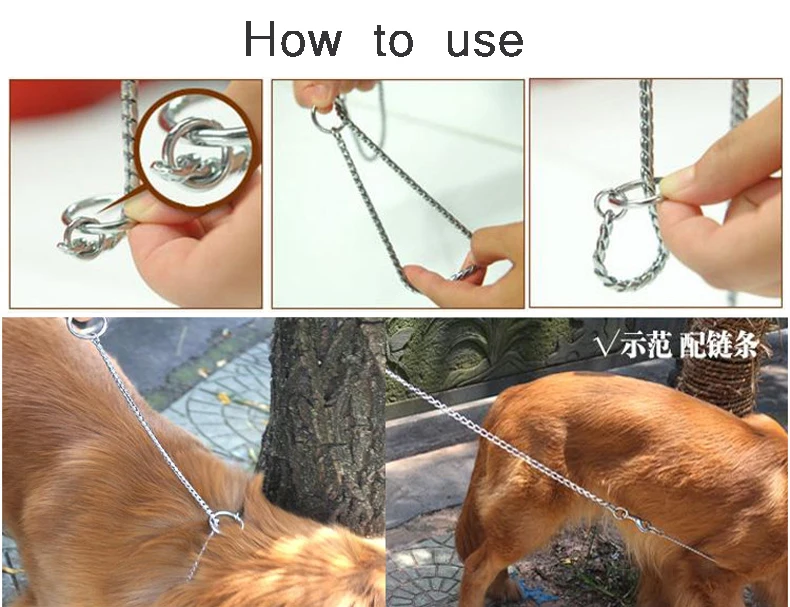 How to use

√示范 配链条