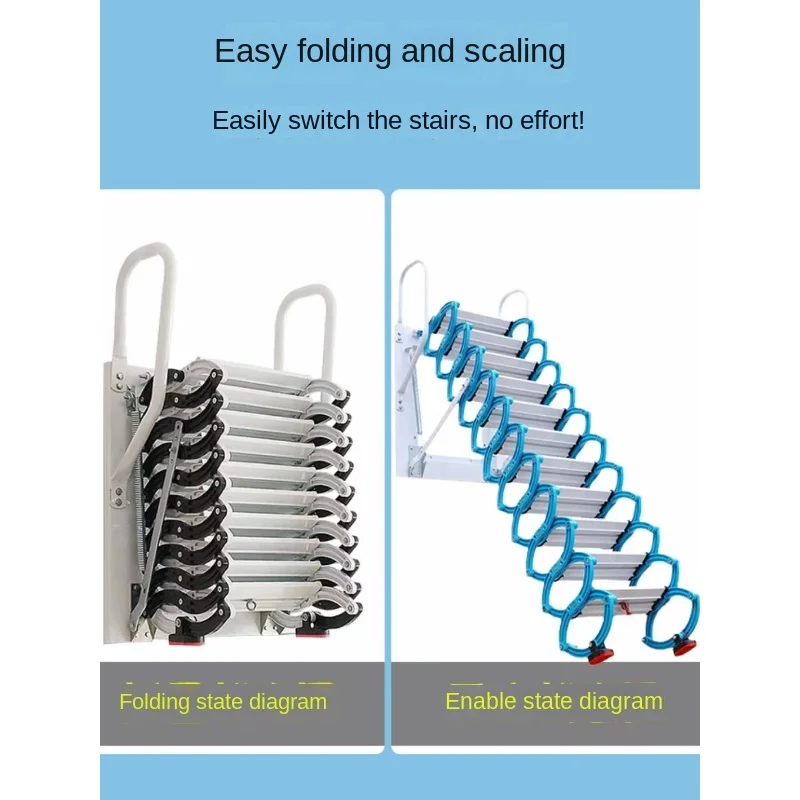 Easy folding and scaling

Easily switch the stairs, no effort!

Folding state diagram

Enable state diagram