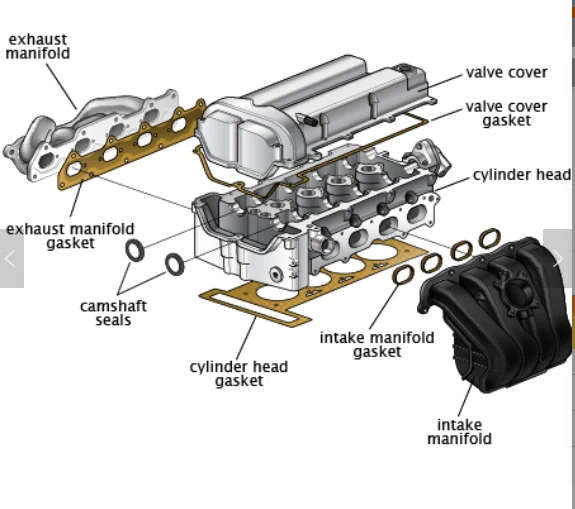 exhaust manifold

valve cover

valve cover gasket

cylinder head

exhaust manifold gasket

camshaft seals

cylinder head gasket

intake manifold gasket

intake manifold