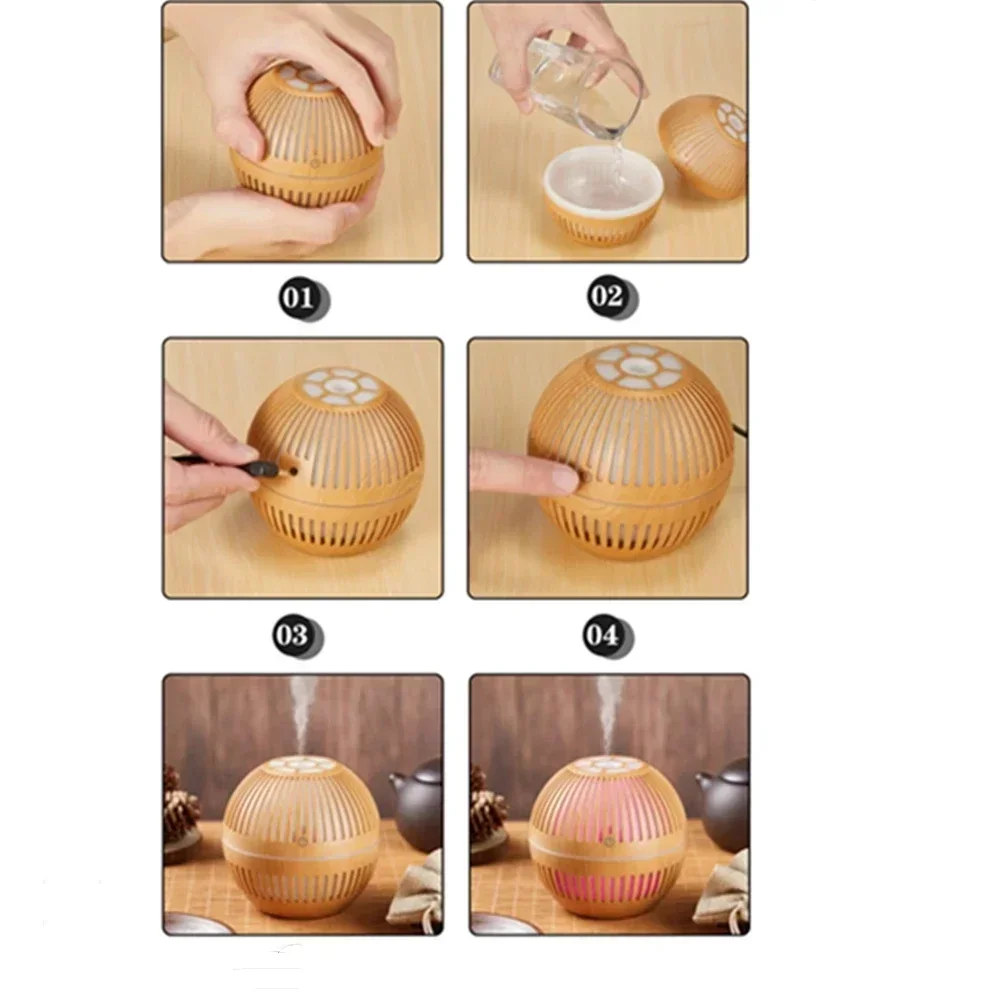 01

02

03

04