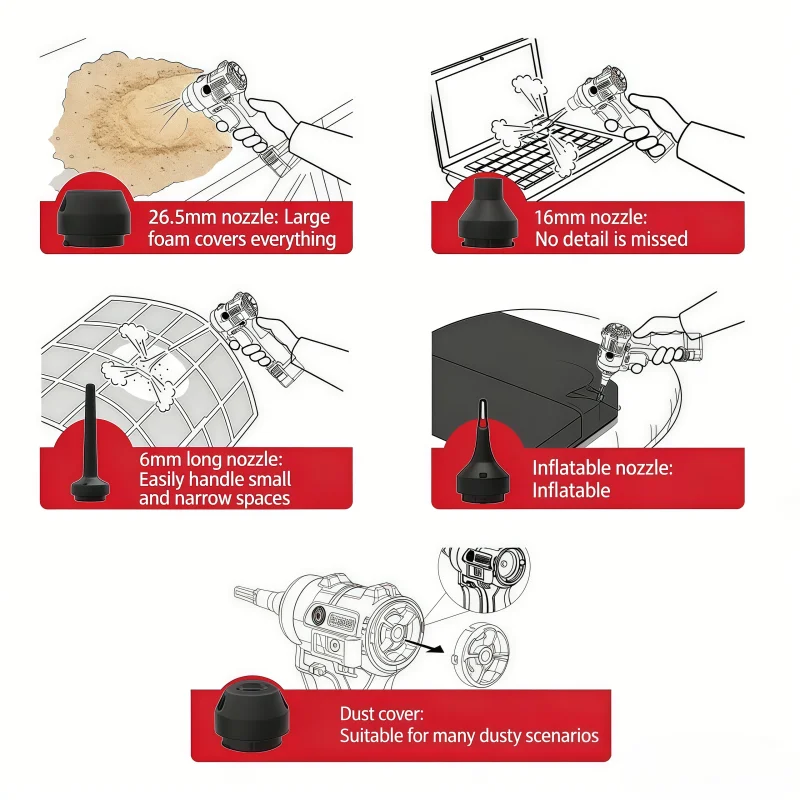 26.5mm nozzle: Large foam covers everything

16mm nozzle:
No detail is missed

6mm long nozzle:
Easily handle small and narrow spaces

Inflatable nozzle:
Inflatable

Dust cover:
Suitable for many dusty scenarios