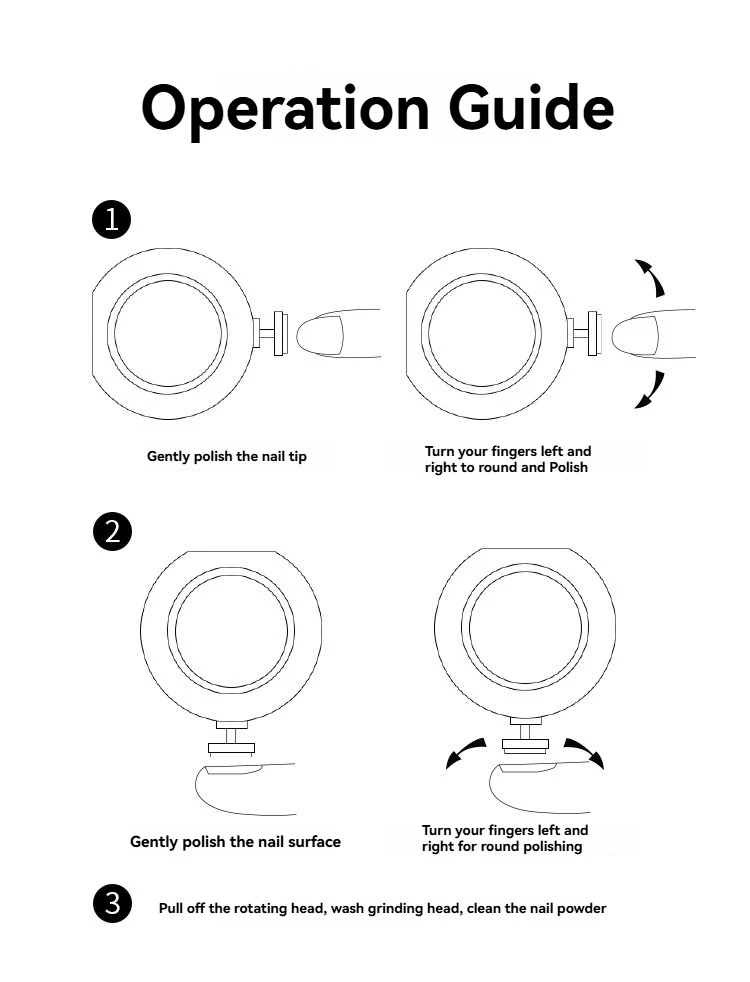 Operation Guide

1

Gently polish the nail tip

Turn your fingers left and right to round and Polish

2

Gently polish the nail surface

Turn your fingers left and right for round polishing

3

Pull off the rotating head, wash grinding head, clean the nail powder