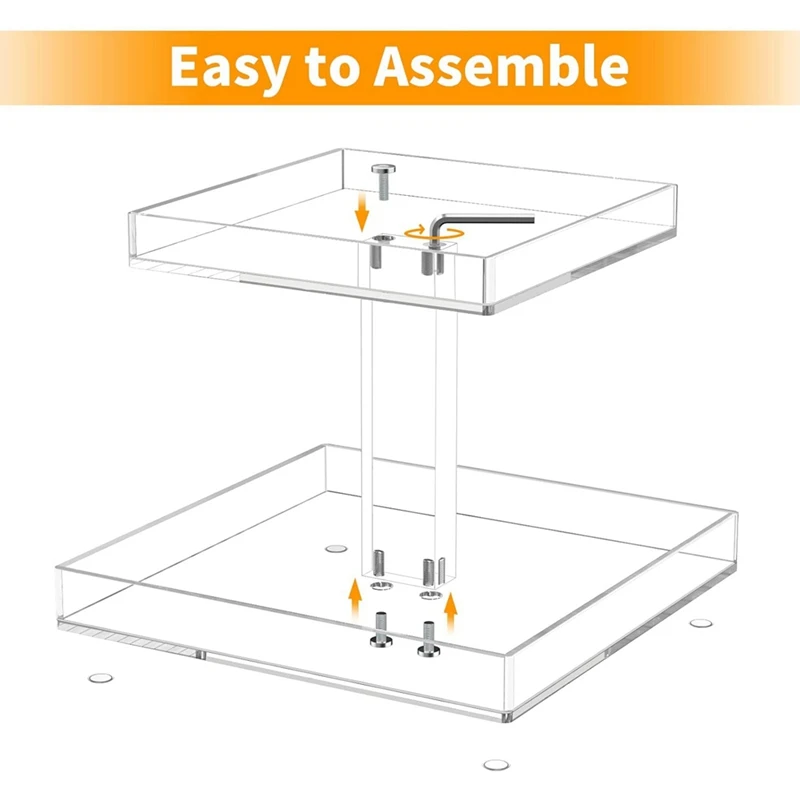 Easy to Assemble