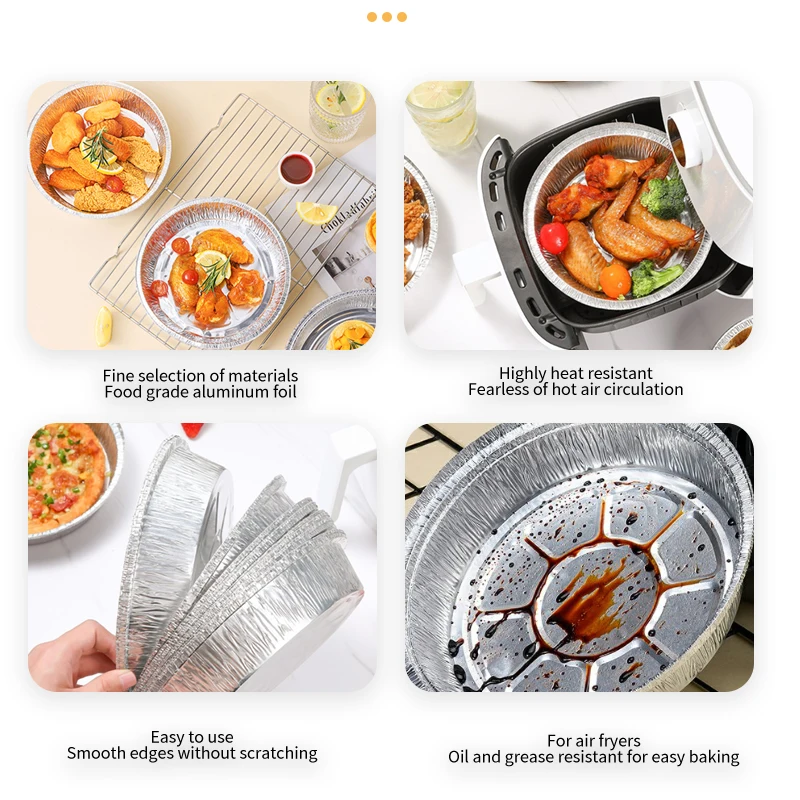 Fine selection of materials
Food grade aluminum foil

Highly heat resistant
Fearless of hot air circulation

Easy to use
Smooth edges without scratching

For air fryers
Oil and grease resistant for easy baking