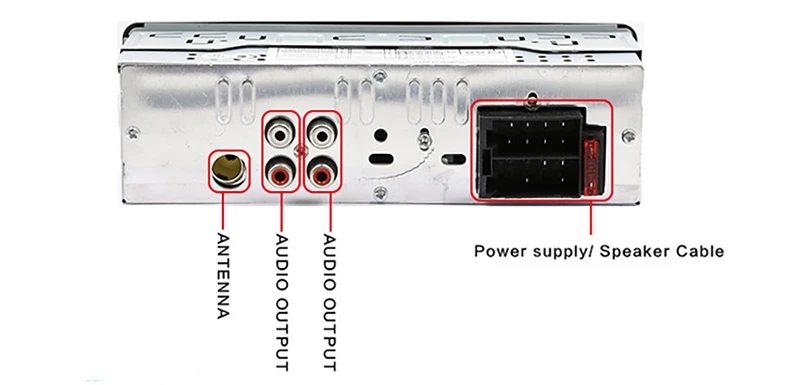 ANTENNA

AUDIO OUTPUT

AUDIO OUTPUT

Power supply/ Speaker Cable