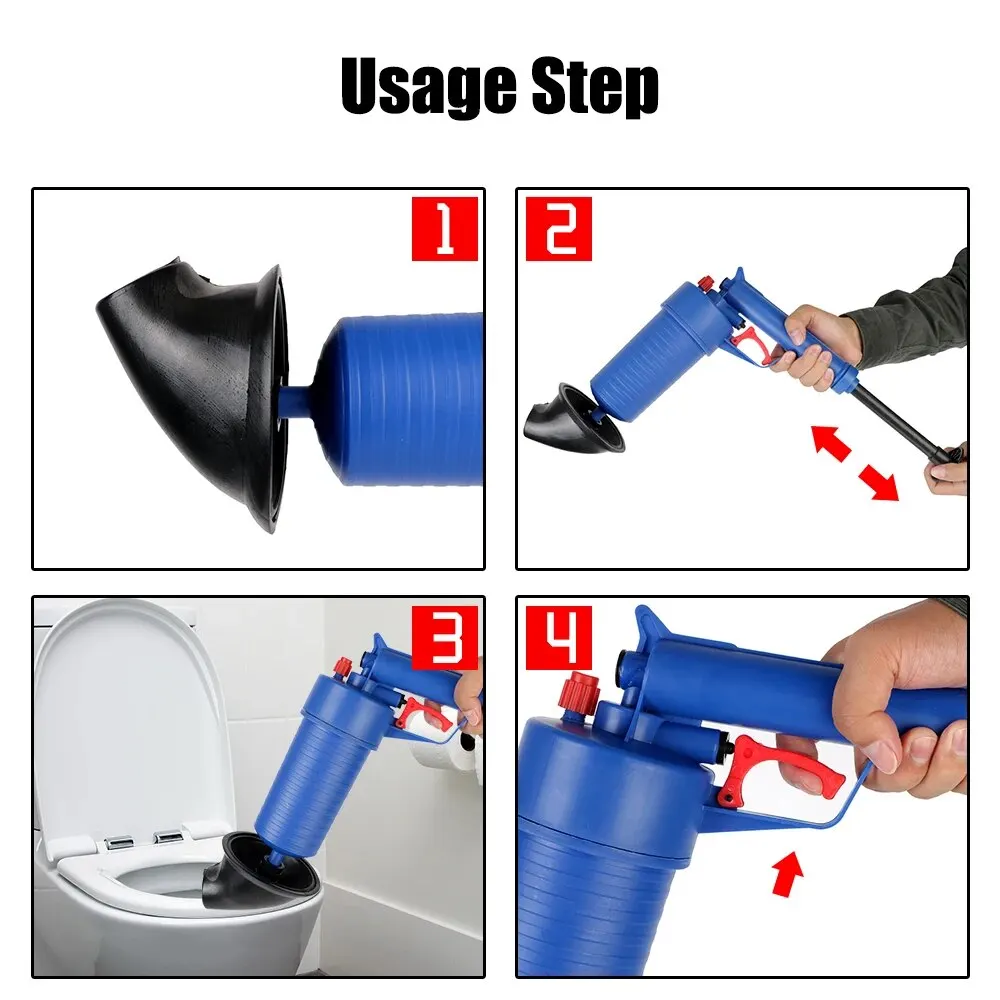 Usage Step

1

2

3

4