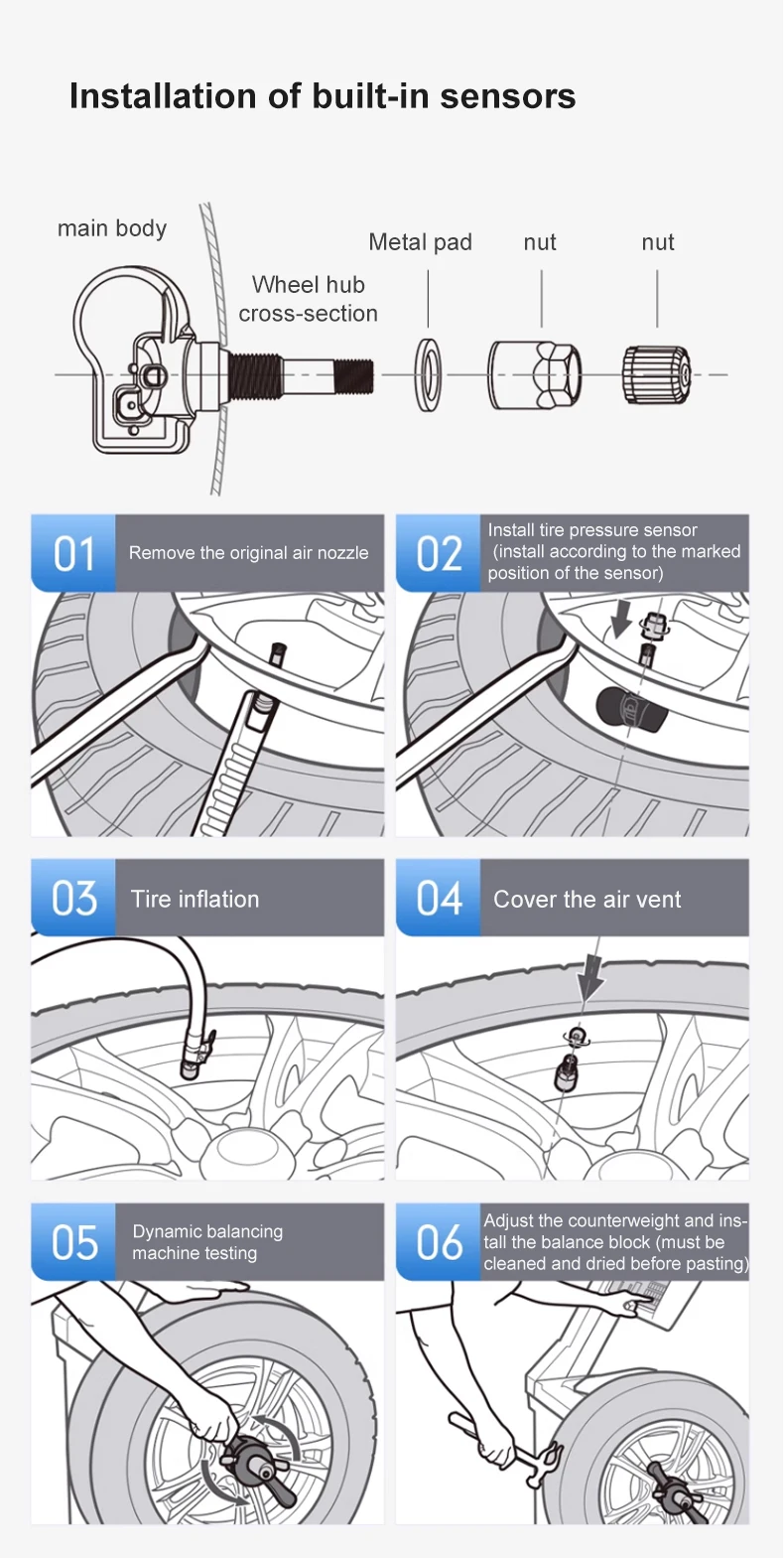 Installation of built-in sensors

main body

Wheel hub cross-section

Metal pad

nut

nut

01 Remove the original air nozzle

02 Install tire pressure sensor (install according to the marked position of the sensor)

03 Tire inflation

04 Cover the air vent

05 Dynamic balancing machine testing

06 Adjust the counterweight and install the balance block (must be cleaned and dried before pasting)