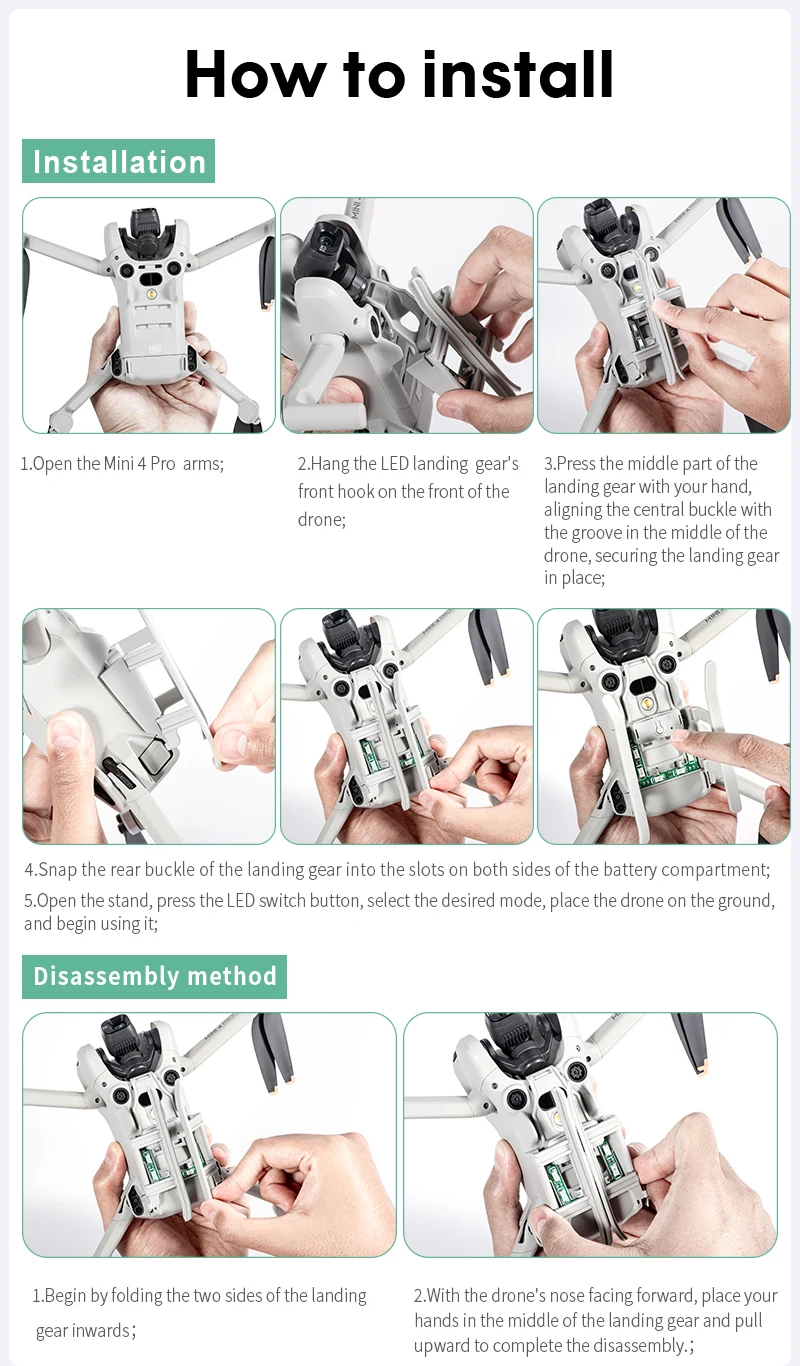 How to install

Installation

1.Open the Mini 4 Pro arms;

2.Hang the LED landing gear's front hook on the front of the drone;

3.Press the middle part of the landing gear with your hand, aligning the central buckle with the groove in the middle of the drone, securing the landing gear in place;

4.Snap the rear buckle of the landing gear into the slots on both sides of the battery compartment;
5.Open the stand, press the LED switch button, select the desired mode, place the drone on the ground, and begin using it;

Disassembly method

1.Begin by folding the two sides of the landing gear inwards;

2.With the drone's nose facing forward, place your hands in the middle of the landing gear and pull upward to complete the disassembly.;