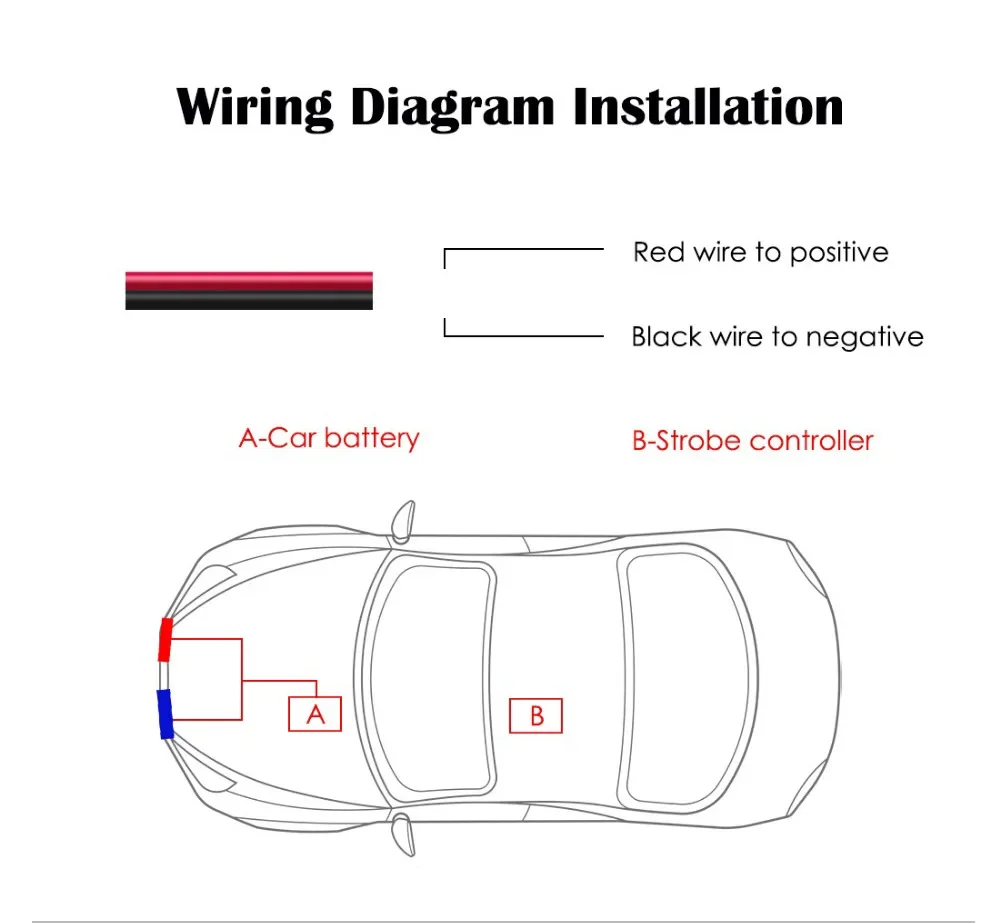 Wiring Diagram Installation

Red wire to positive

Black wire to negative

A-Car battery

B-Strobe controller

A

B