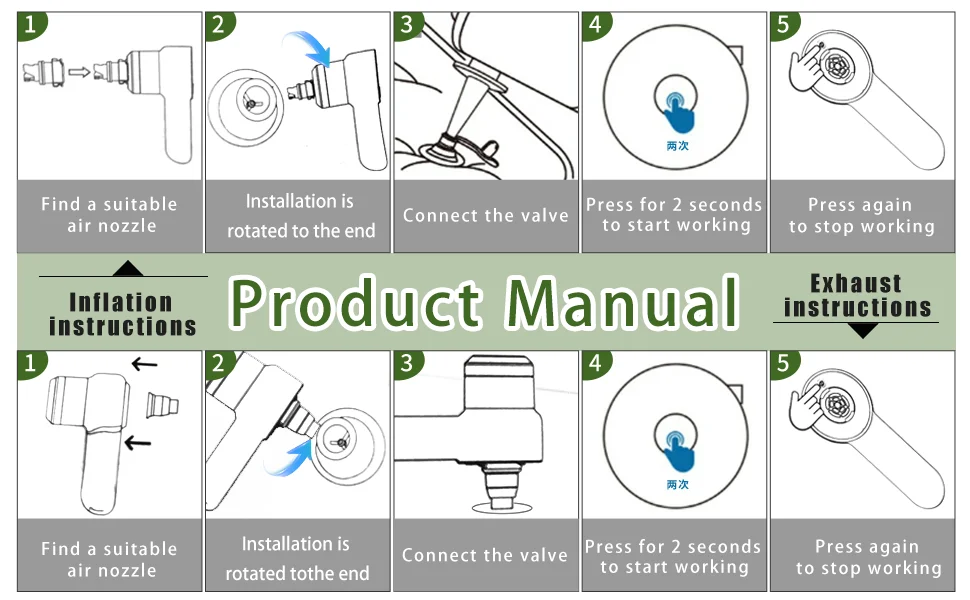 1

Find a suitable air nozzle

2

Installation is rotated to the end

3

Connect the valve

4

两次

Press for 2 seconds to start working

5

Press again to stop working

Inflation instructions

Product Manual

Exhaust instructions

1

Find a suitable air nozzle

2

Installation is rotated tothe end

3

Connect the valve

4

两次

Press for 2 seconds to start working

5

Press again to stop working