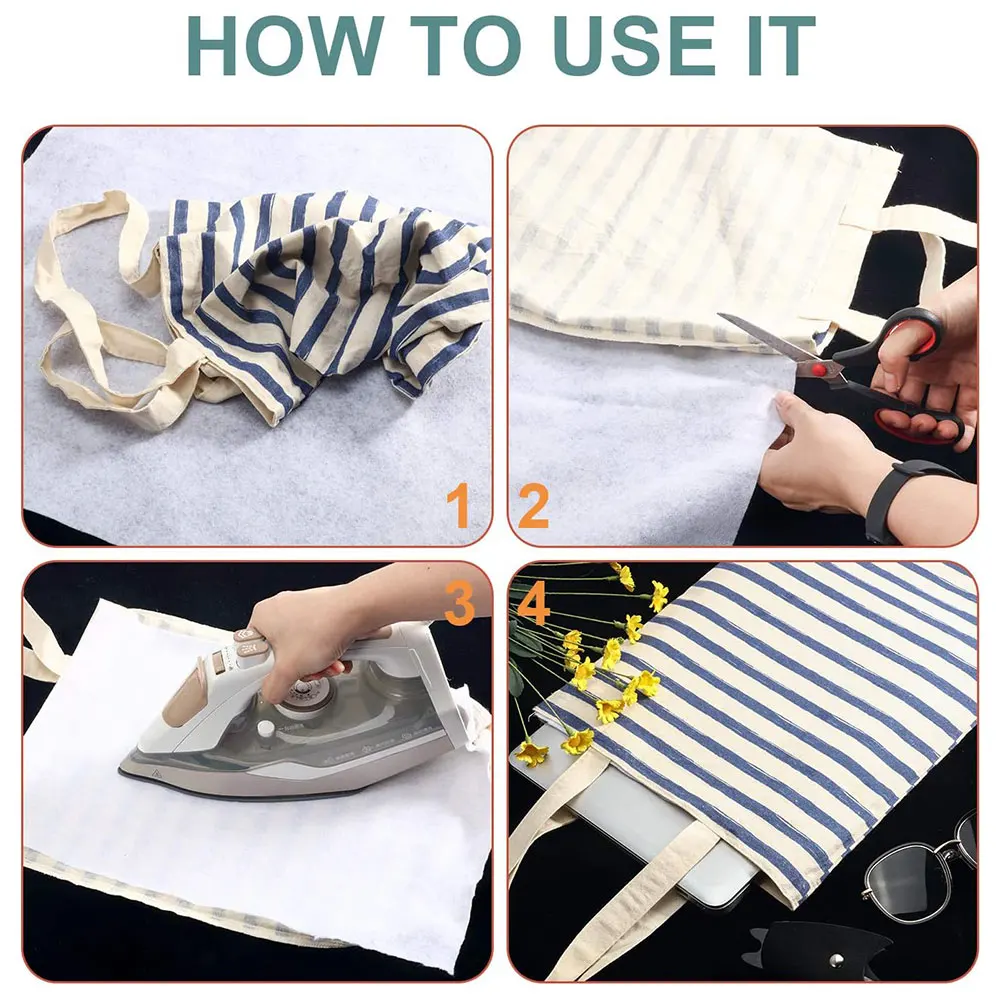 HOW TO USE IT

1

2

3

4