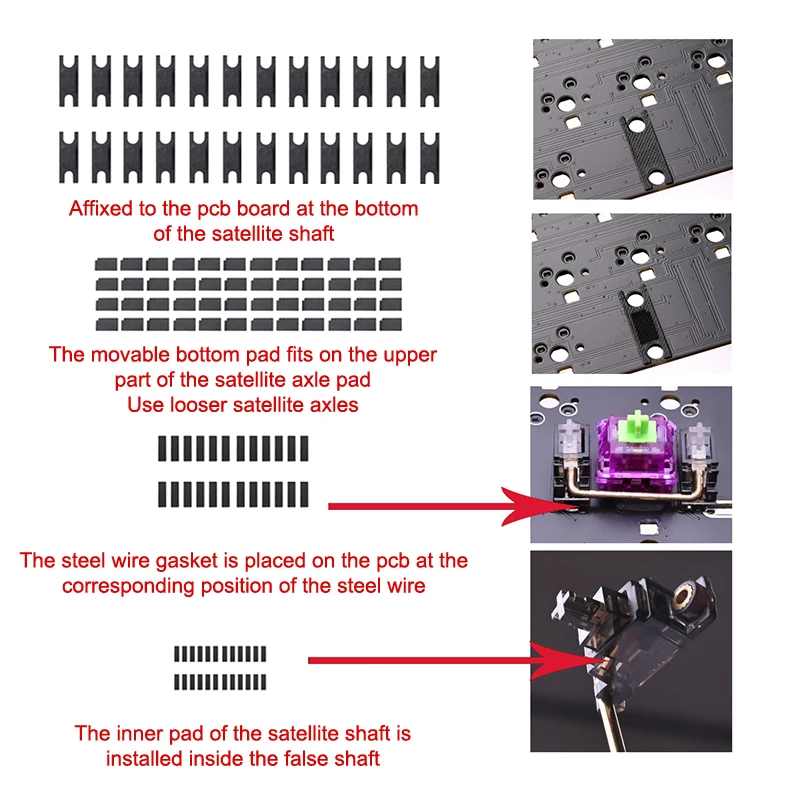 Affixed to the pcb board at the bottom of the satellite shaft

The movable bottom pad fits on the upper part of the satellite axle pad
Use looser satellite axles

The steel wire gasket is placed on the pcb at the corresponding position of the steel wire

The inner pad of the satellite shaft is installed inside the false shaft